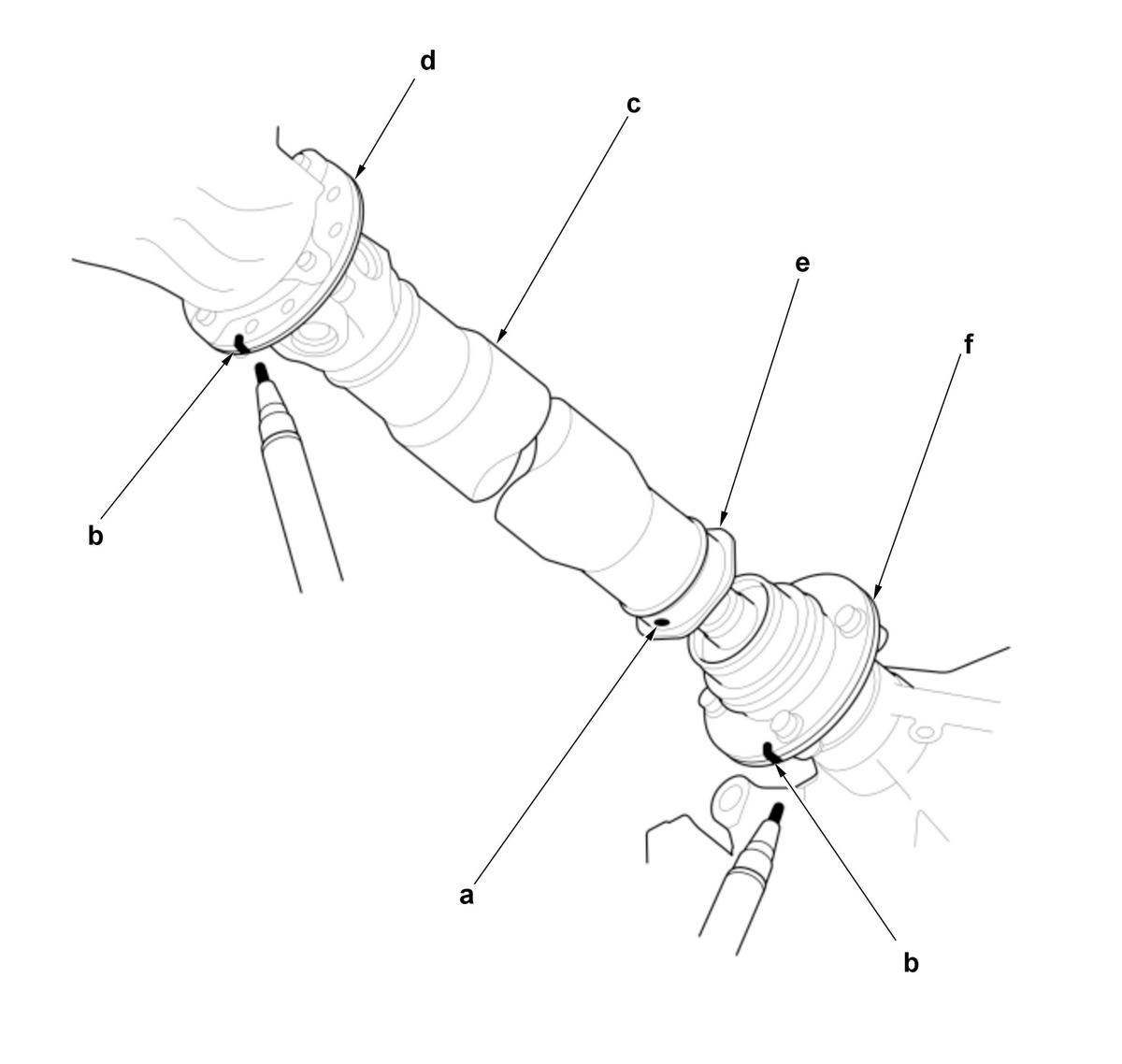 d
c
e
f
b
a
b