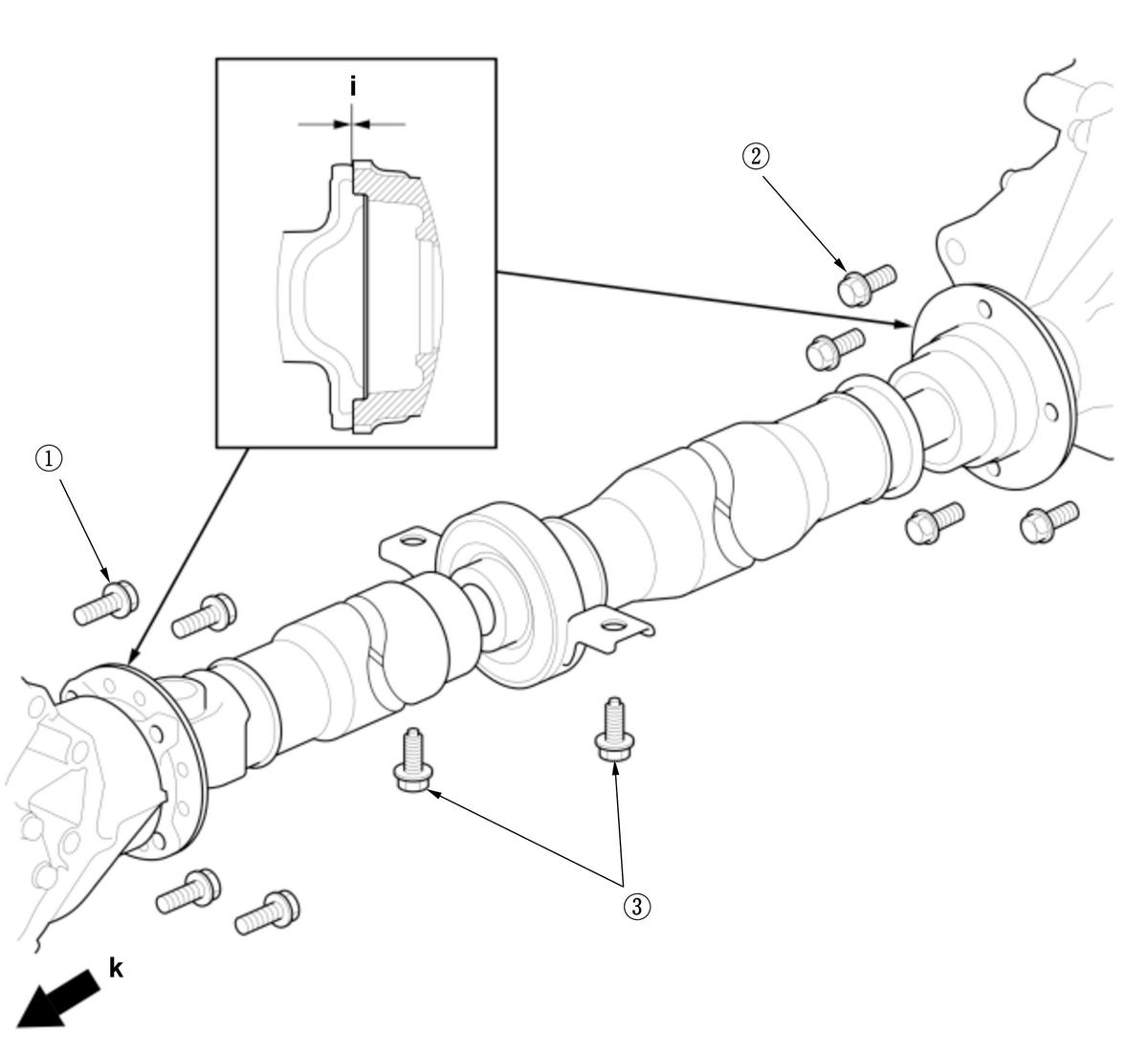 i

②

①

③

k