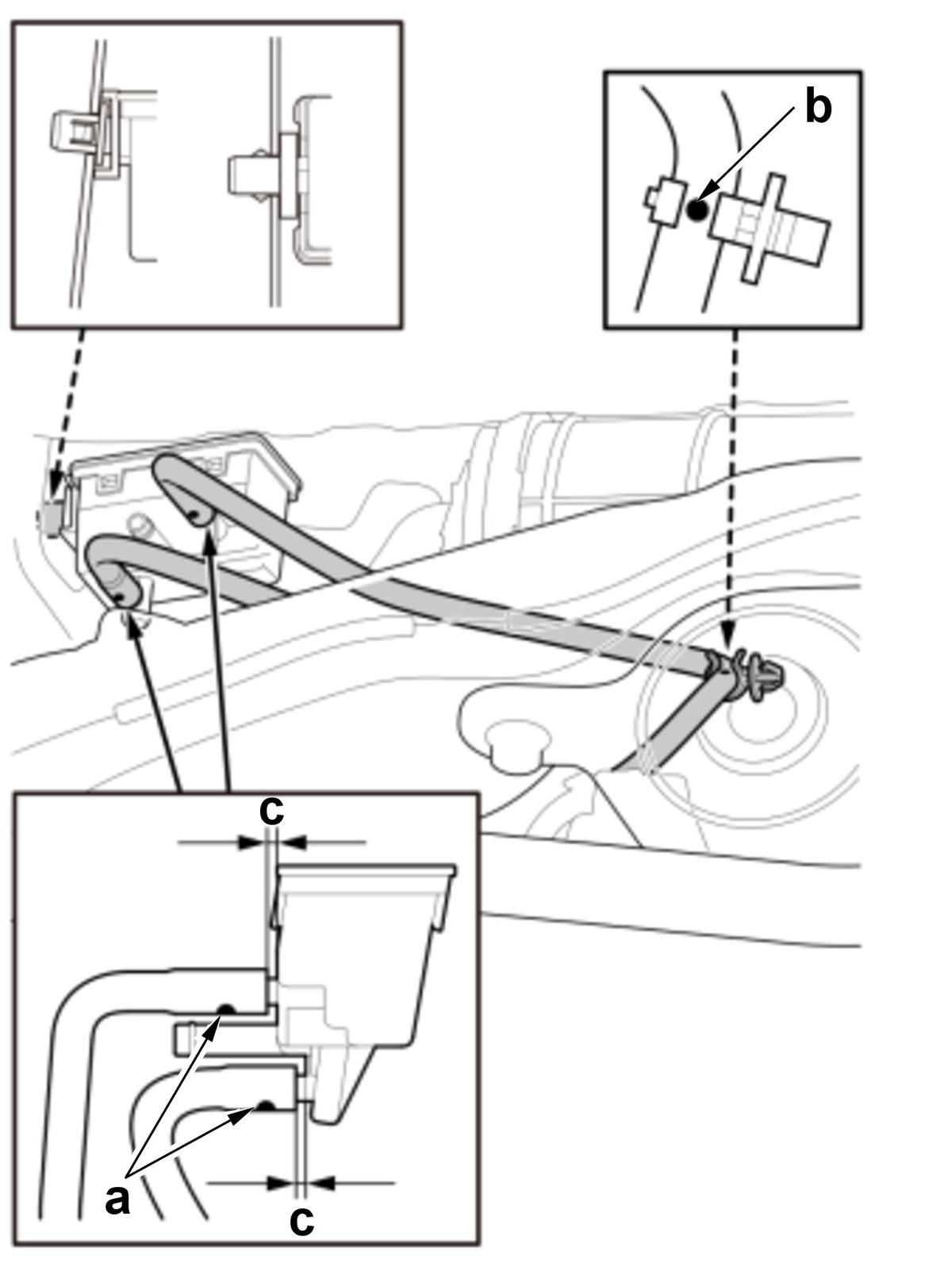 b

c

a

c