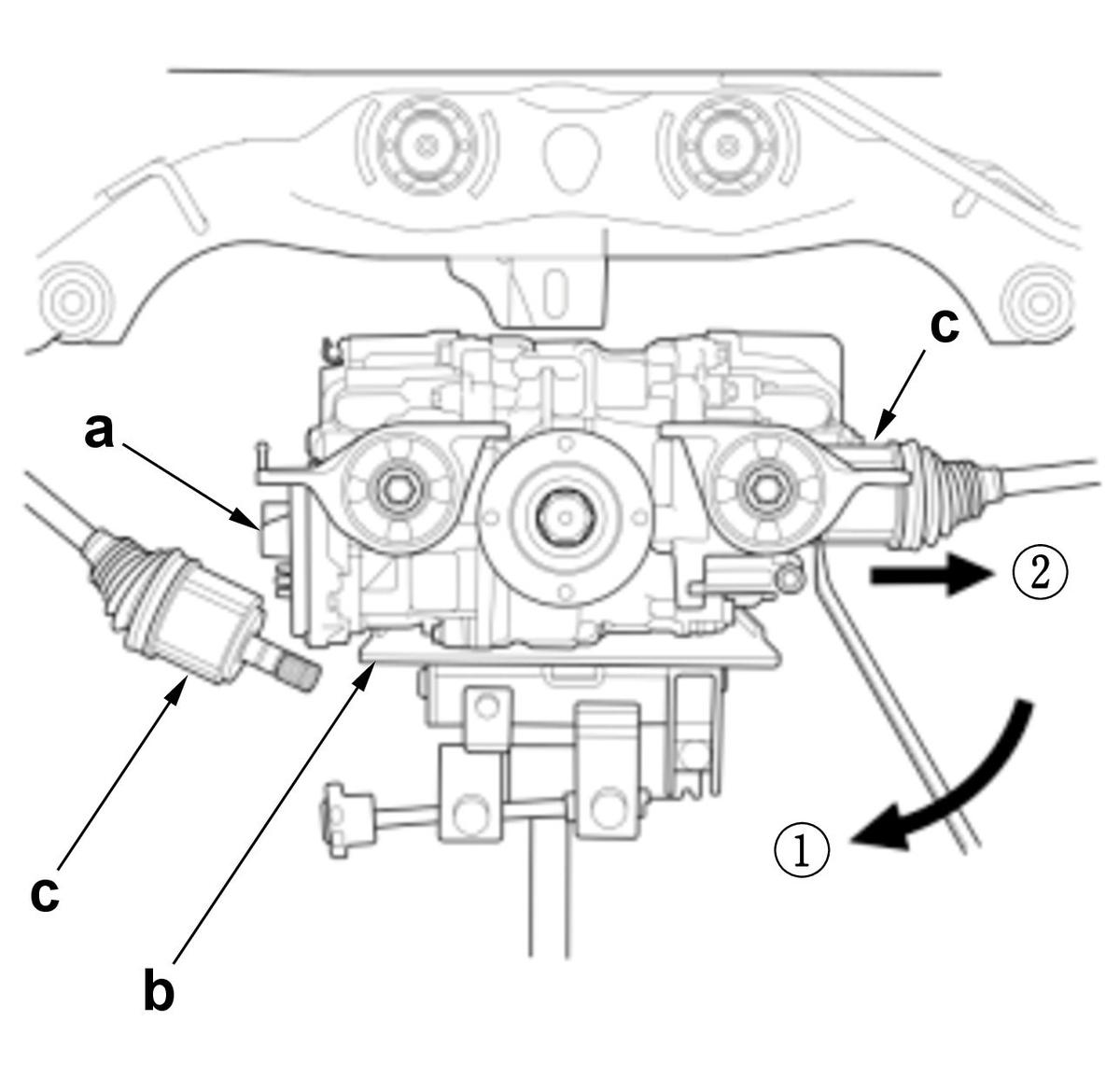 c
a
②
①
c
b