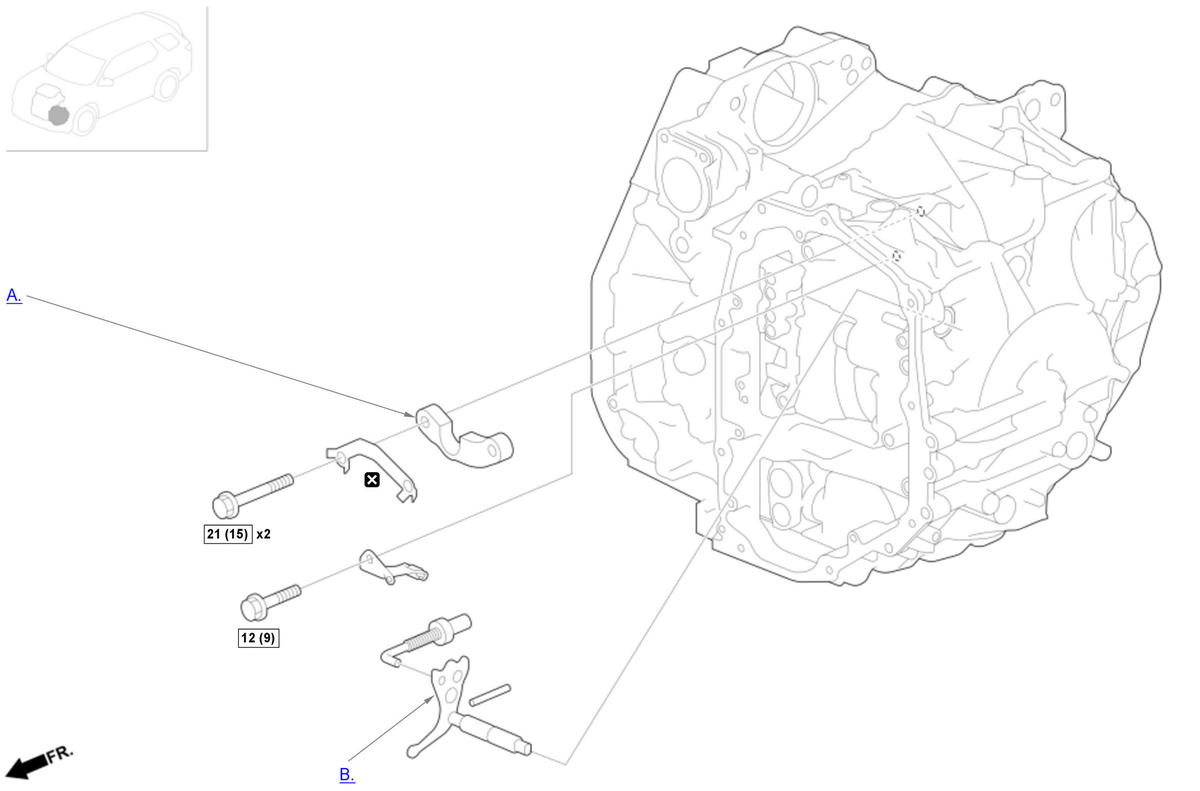 A.

21 (15) x2

12 (9)

FR.

B.