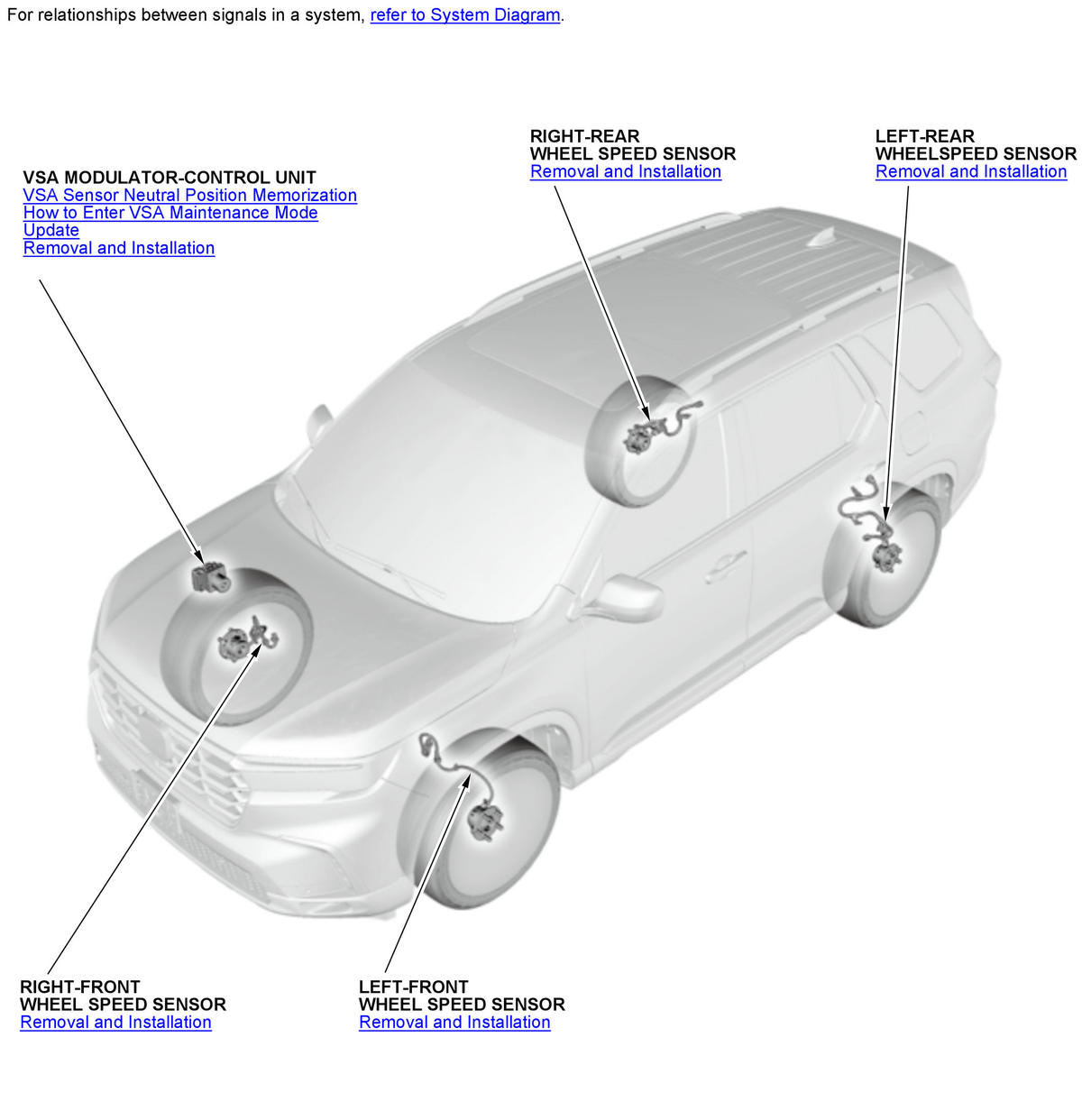 For relationships between signals in a system, refer to System Diagram.

VSA MODULATOR-CONTROL UNIT
VSA Sensor Neutral Position Memorization
How to Enter VSA Maintenance Mode
Update
Removal and Installation

RIGHT-REAR
WHEEL SPEED SENSOR
Removal and Installation

LEFT-REAR
WHEELSPEED SENSOR
Removal and Installation

RIGHT-FRONT
WHEEL SPEED SENSOR
Removal and Installation

LEFT-FRONT
WHEEL SPEED SENSOR
Removal and Installation