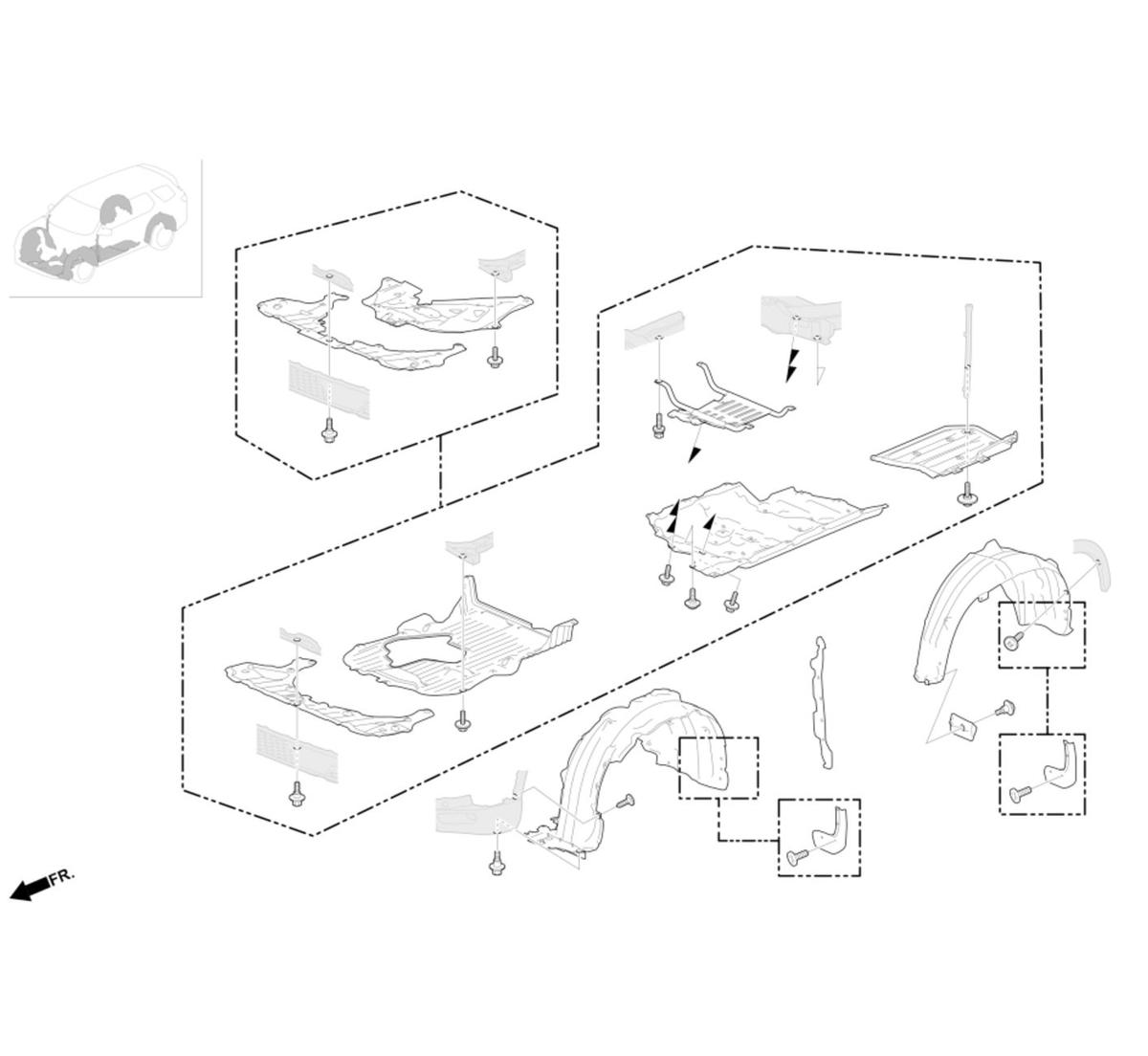 FR.