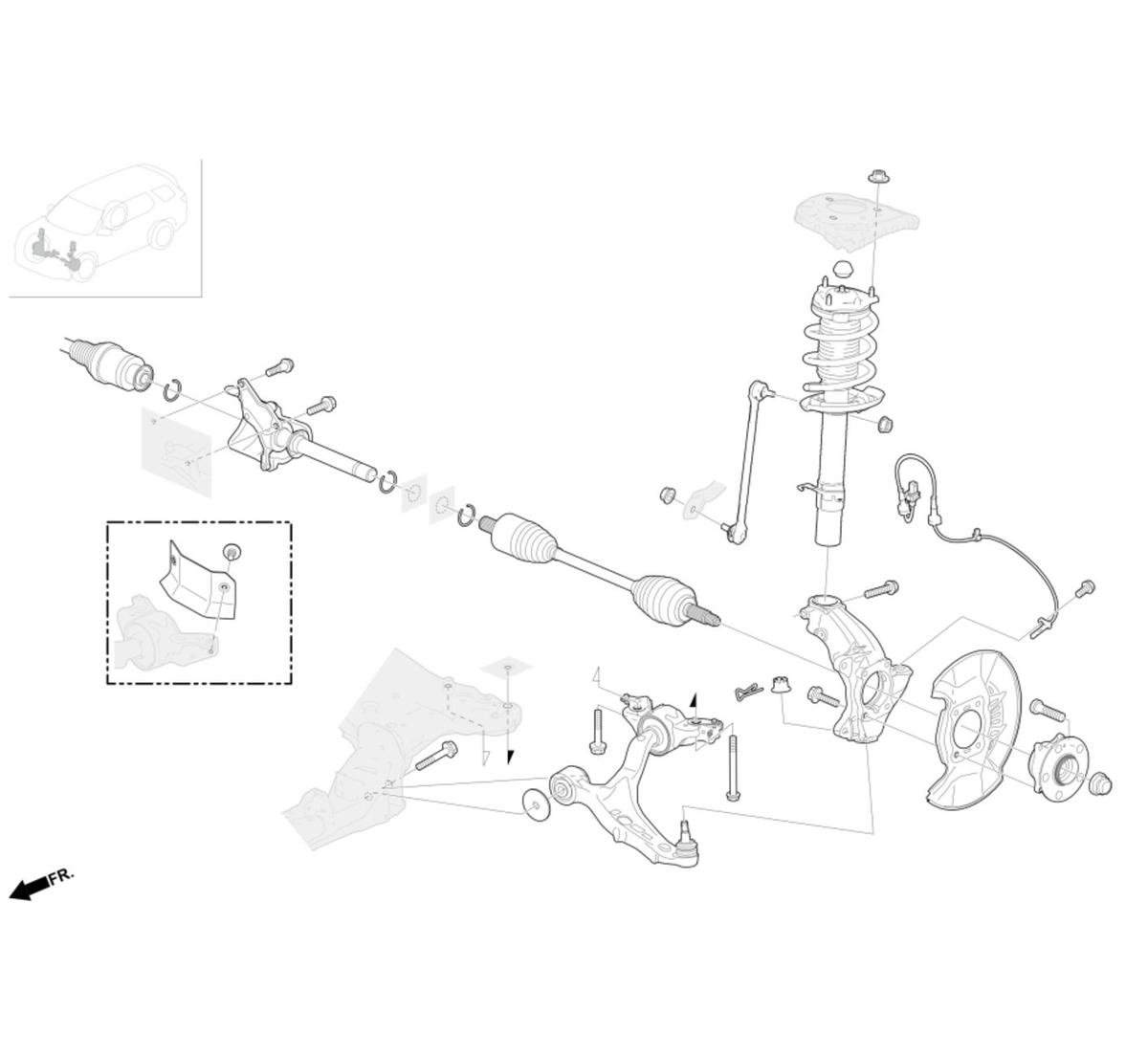 FR.