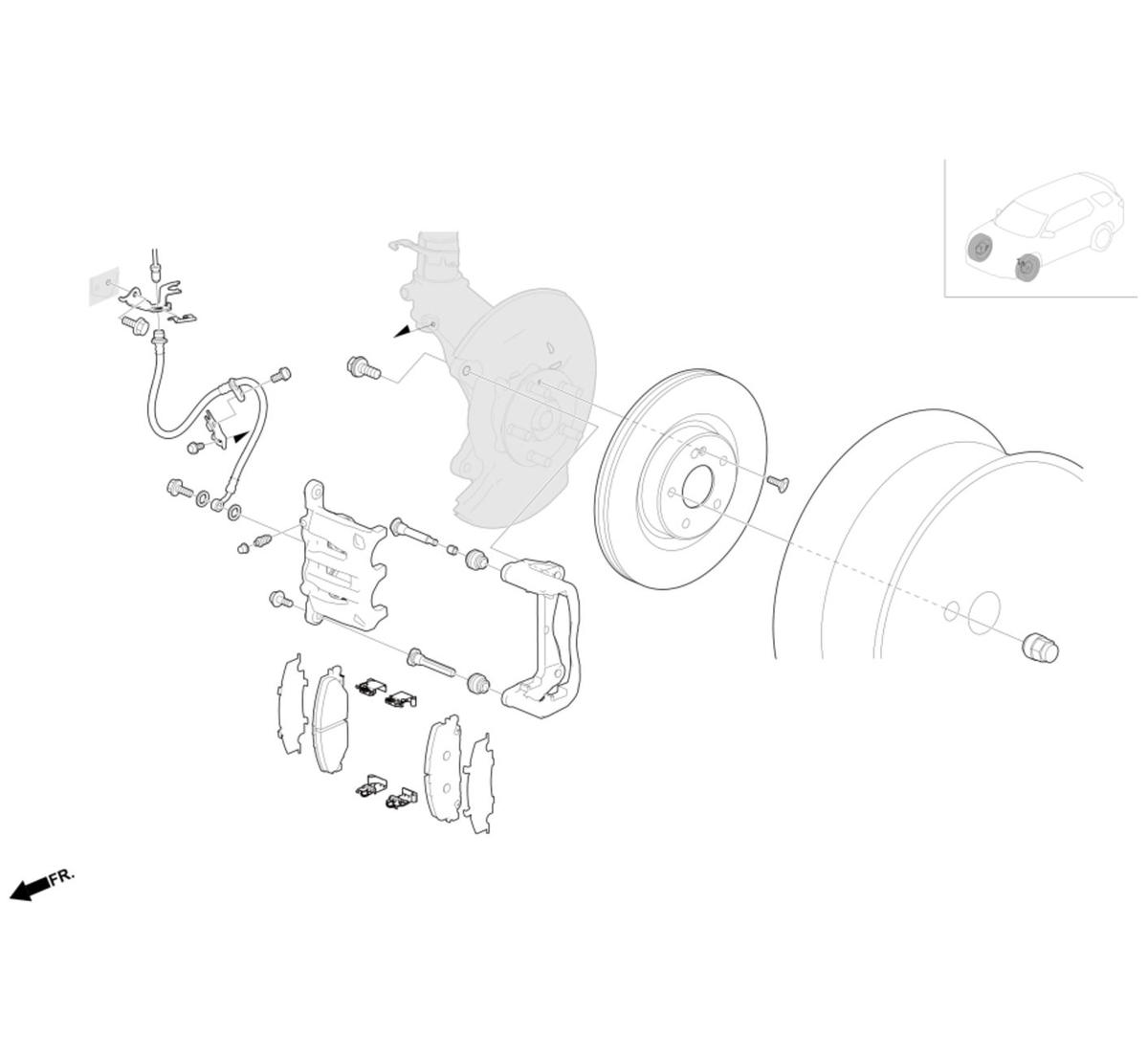 FR.