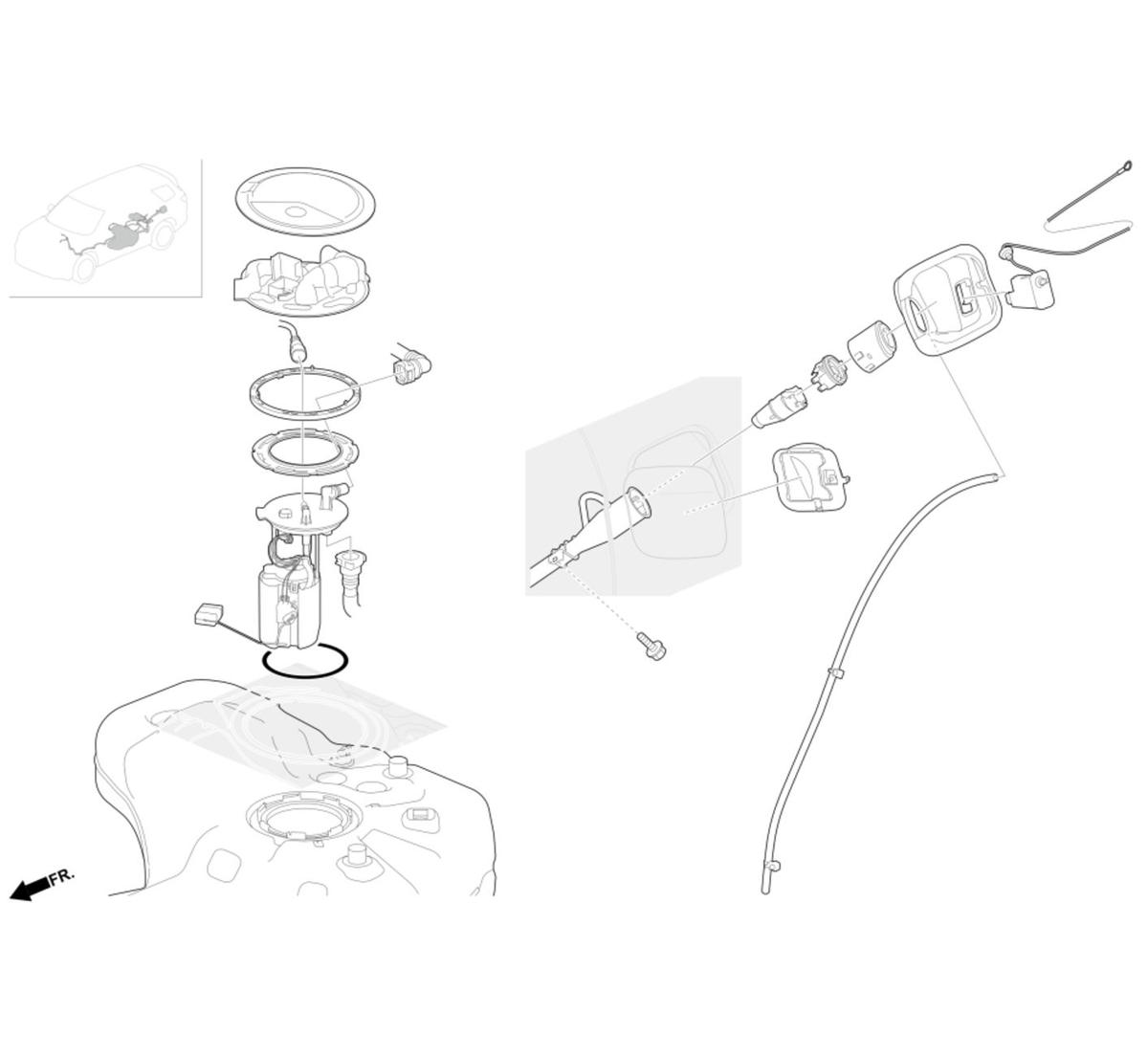 FR.