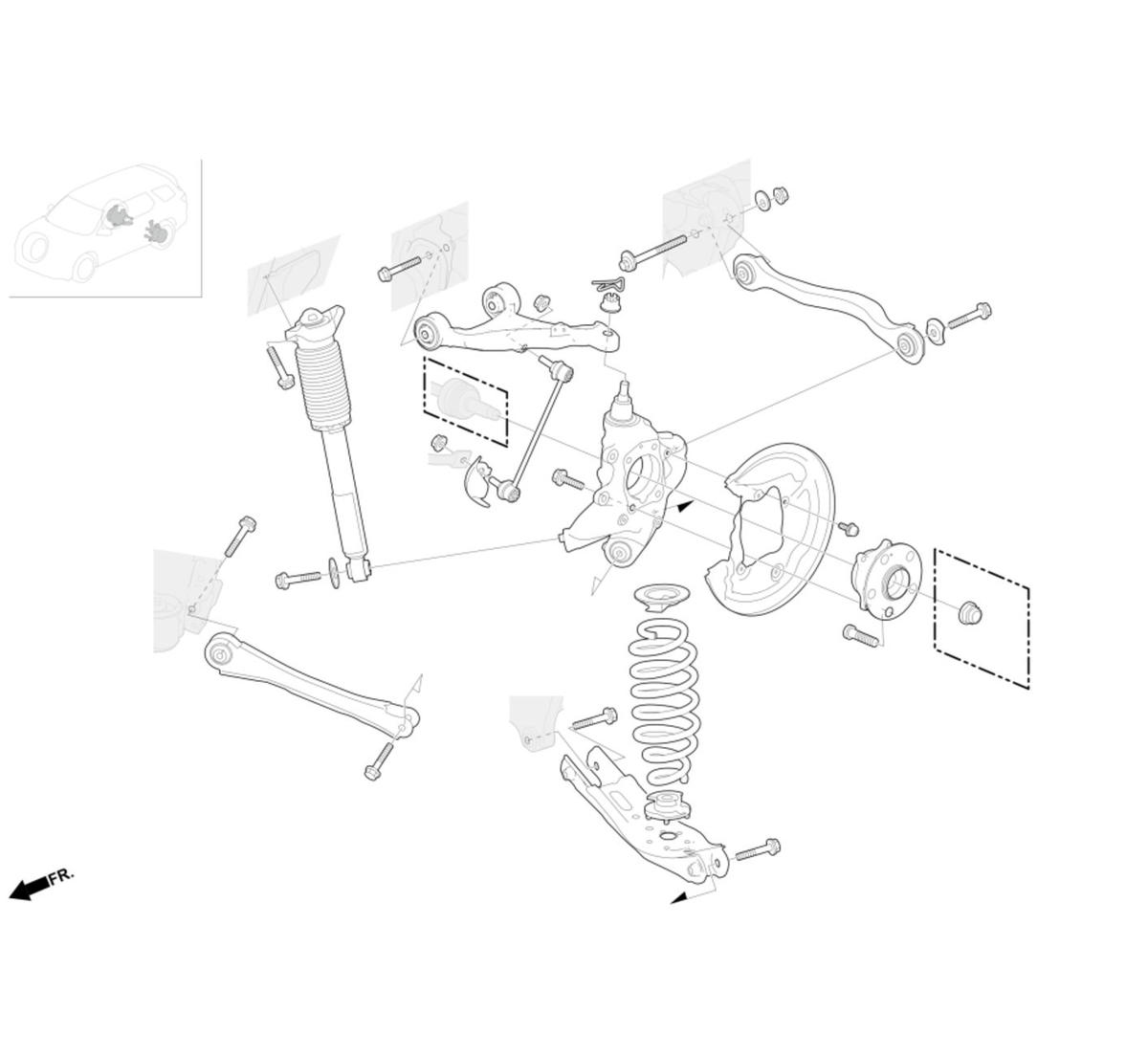 FR.