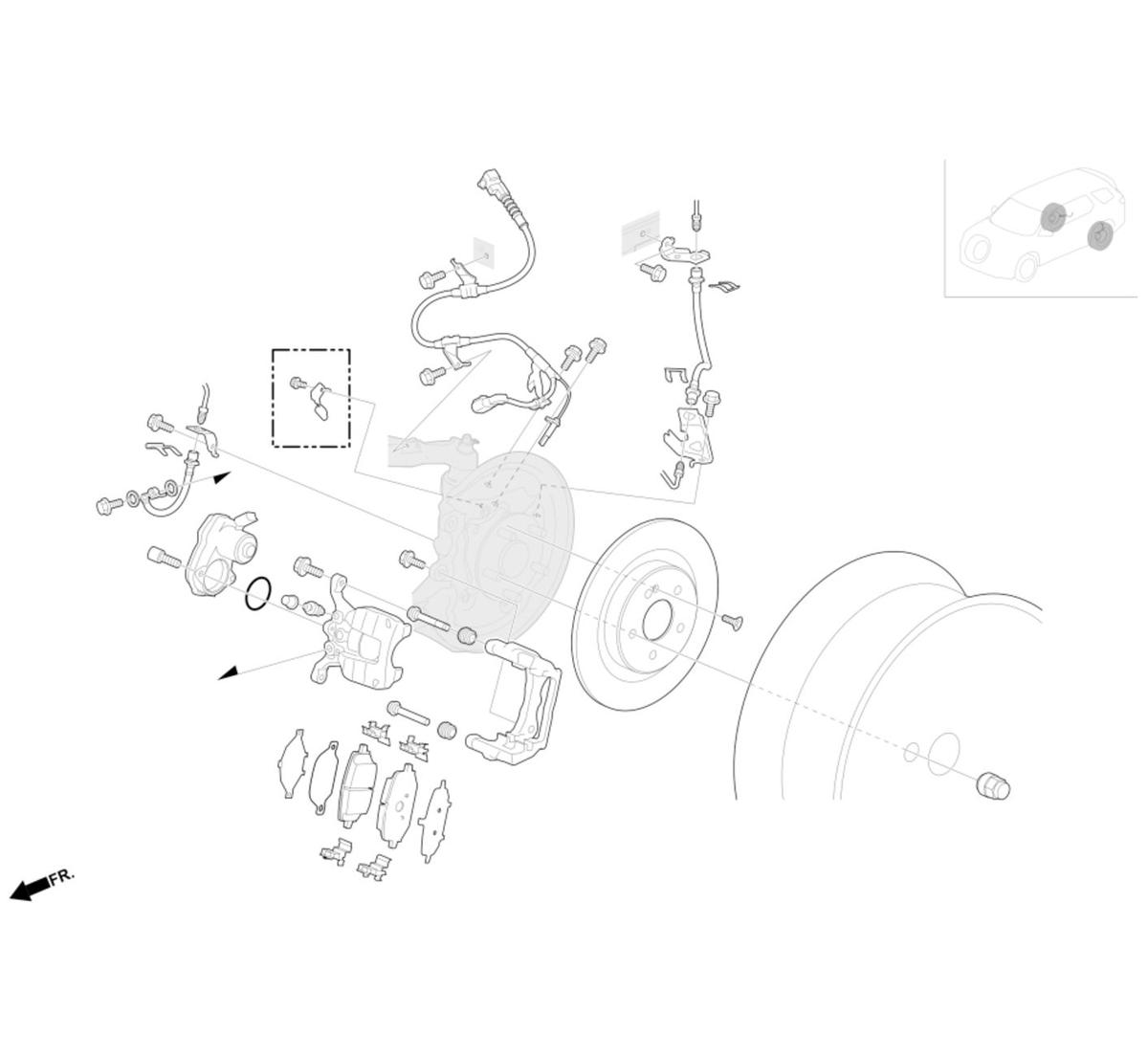 FR.