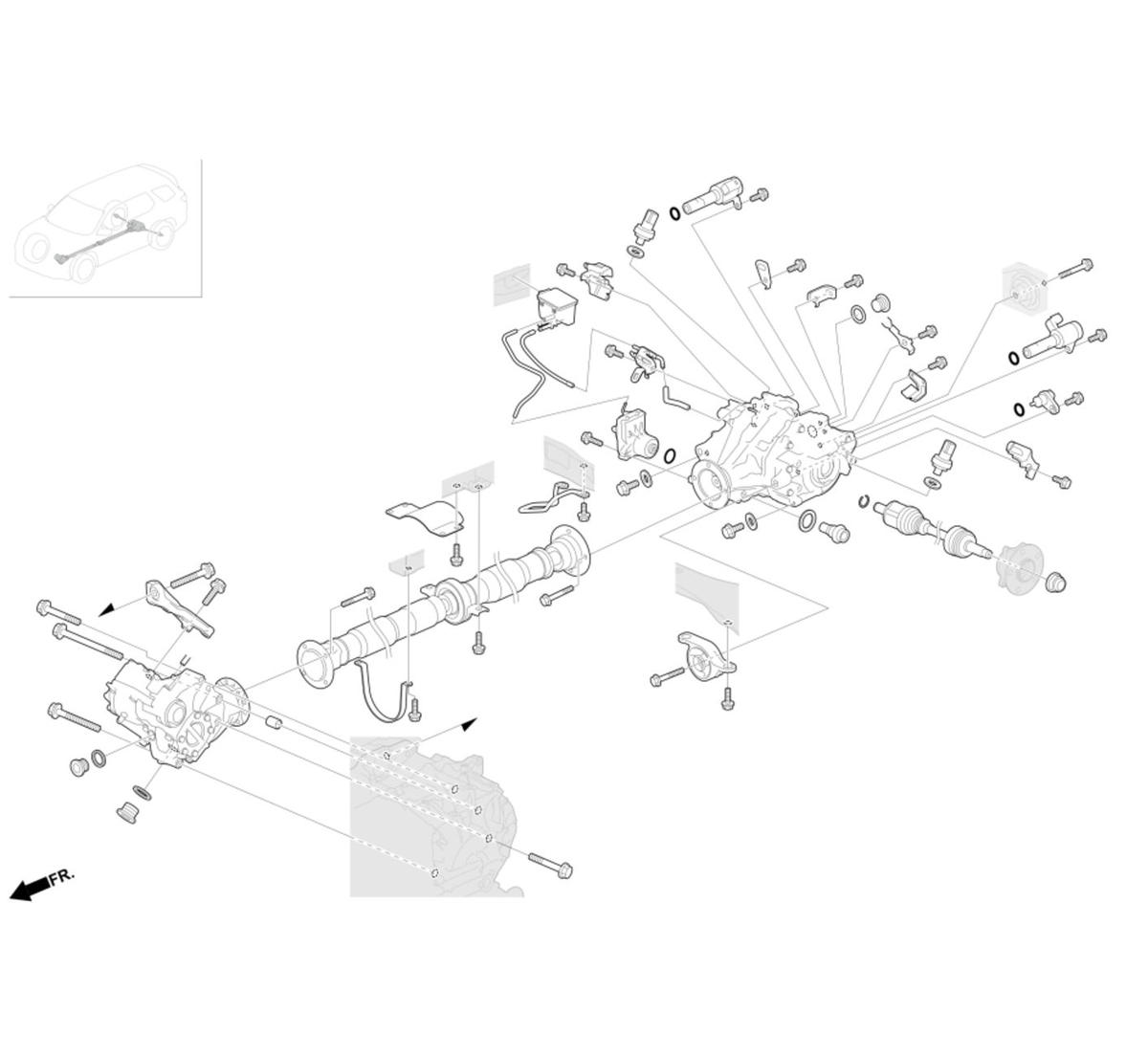 FR.