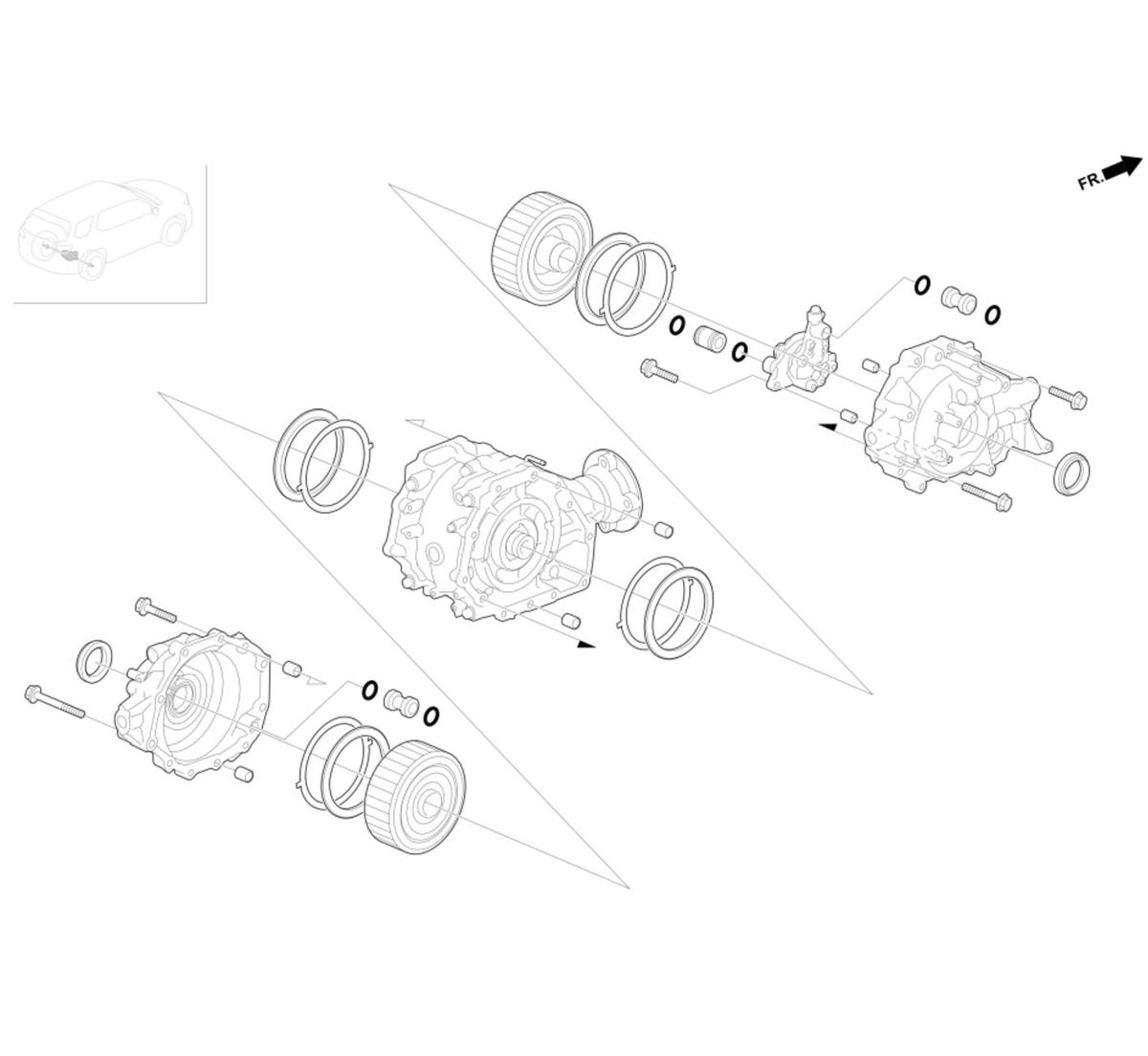 FR.