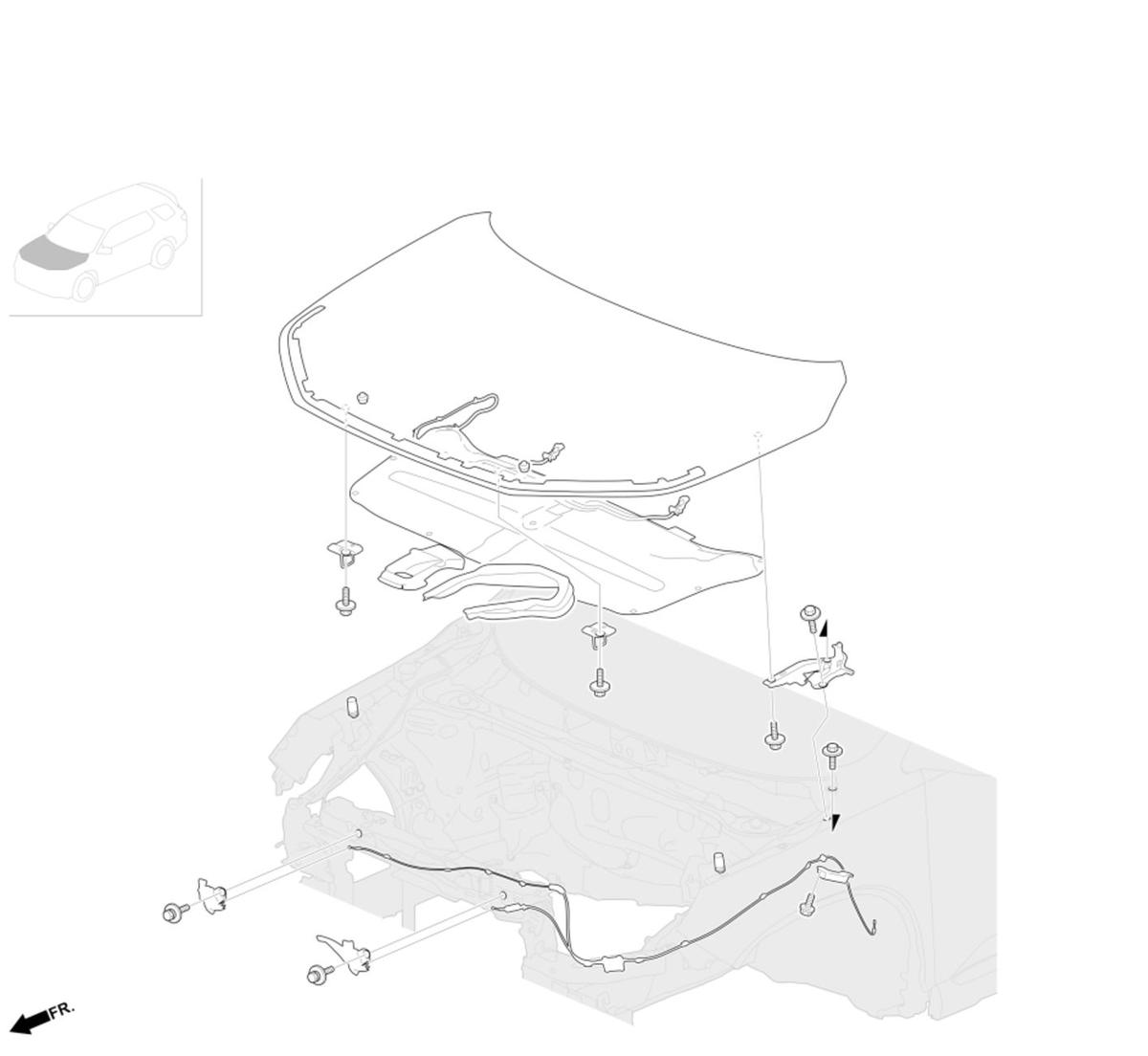 FR.