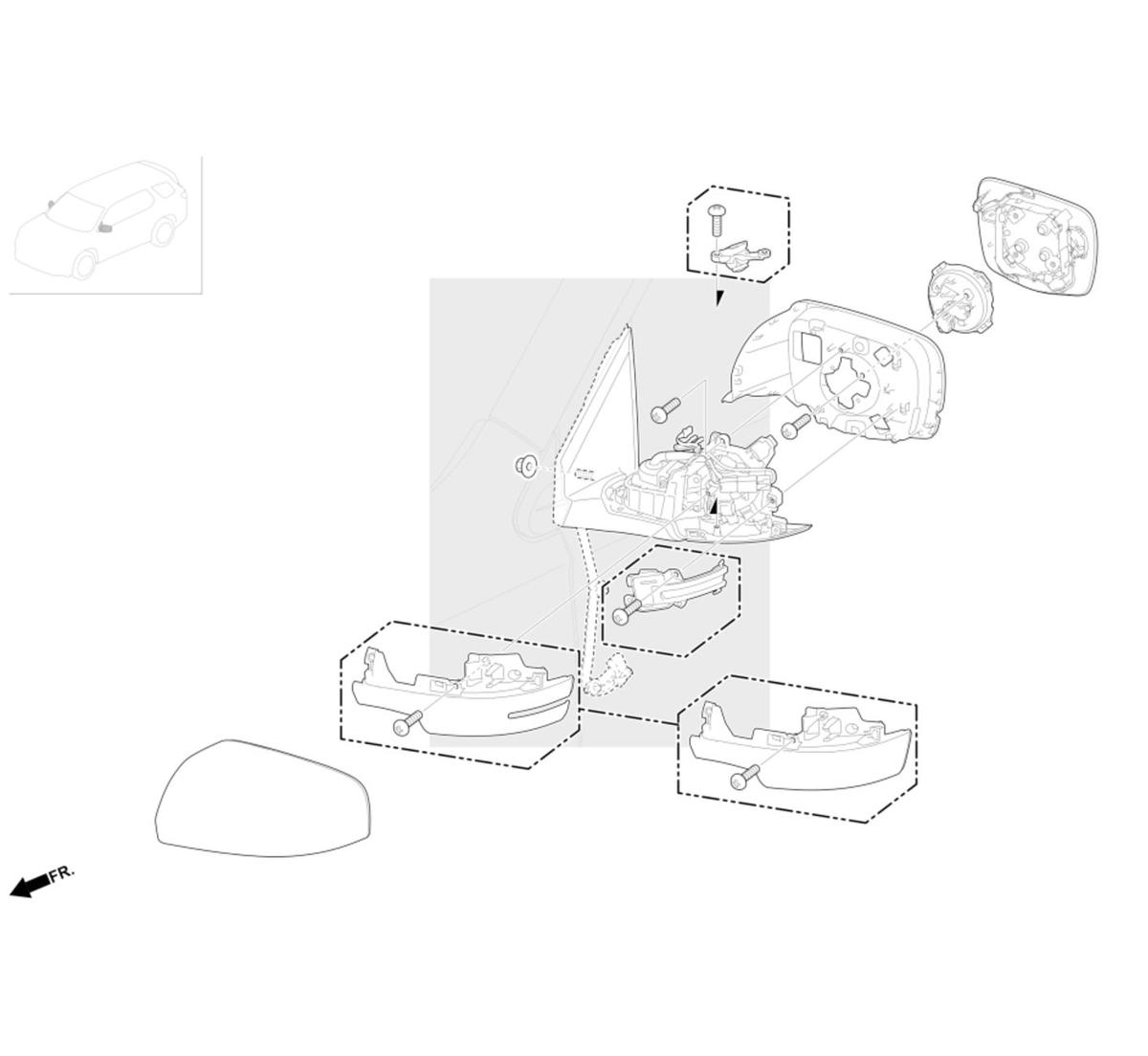 FR.