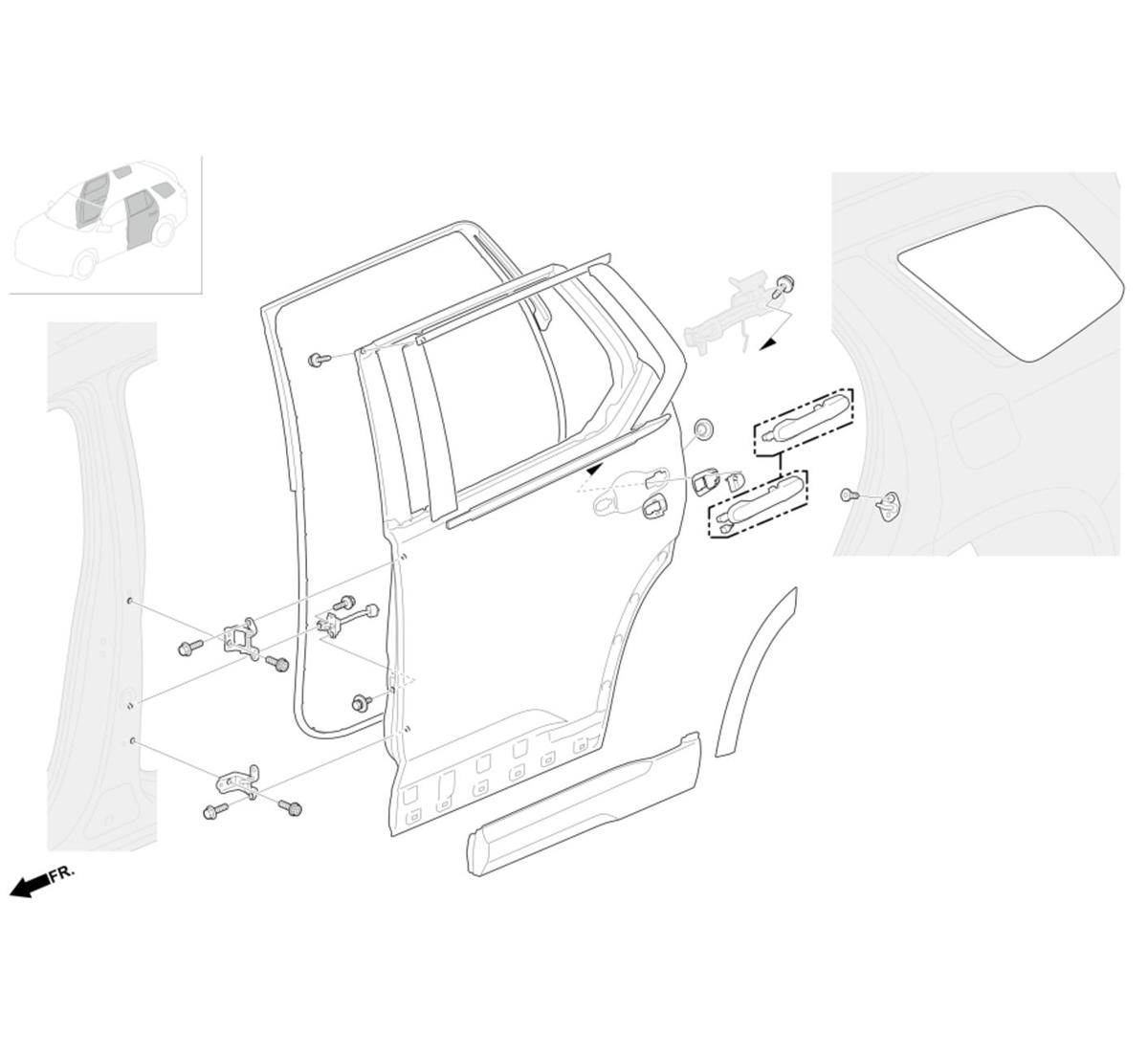 FR.