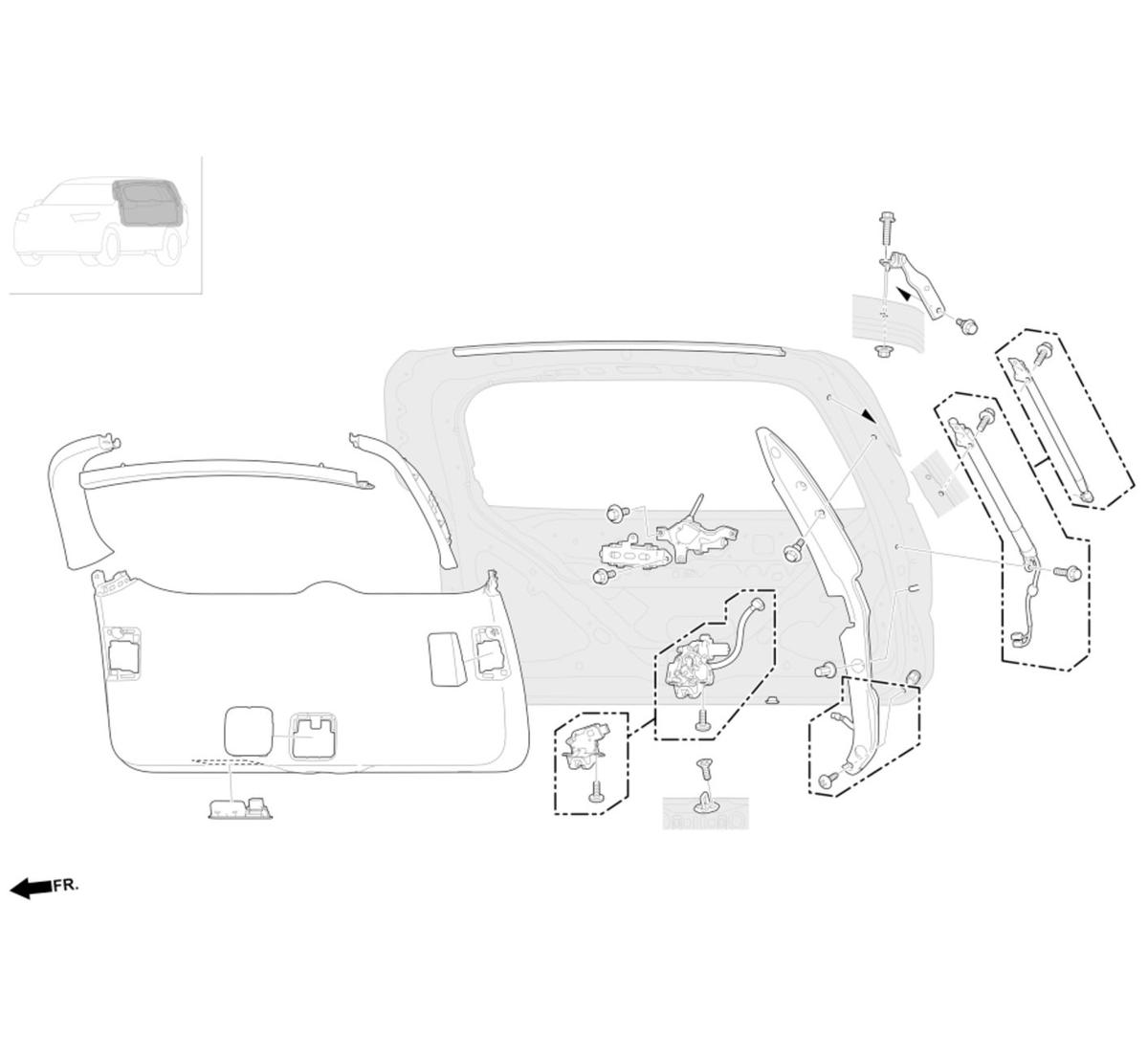 FR.