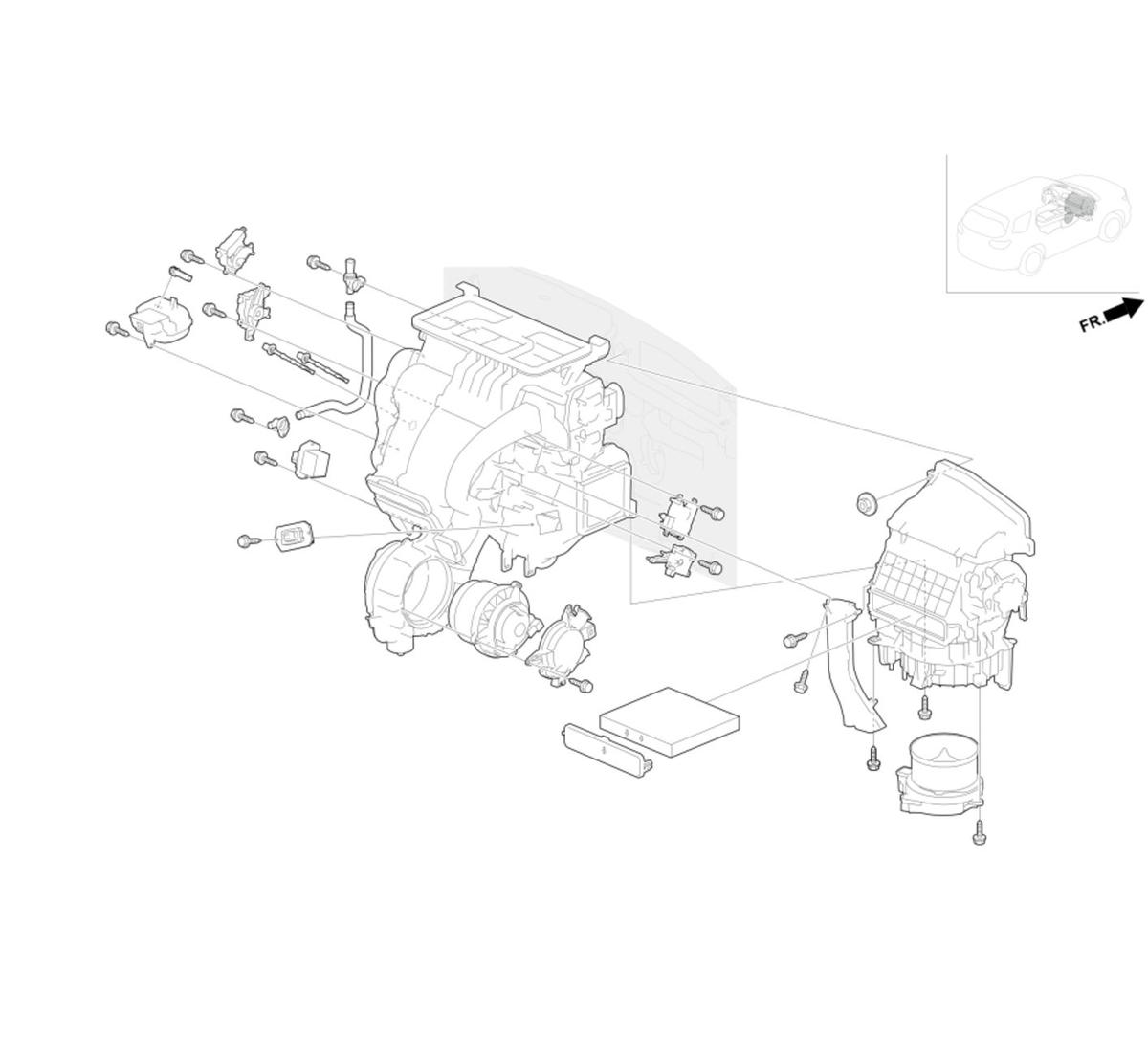 FR.