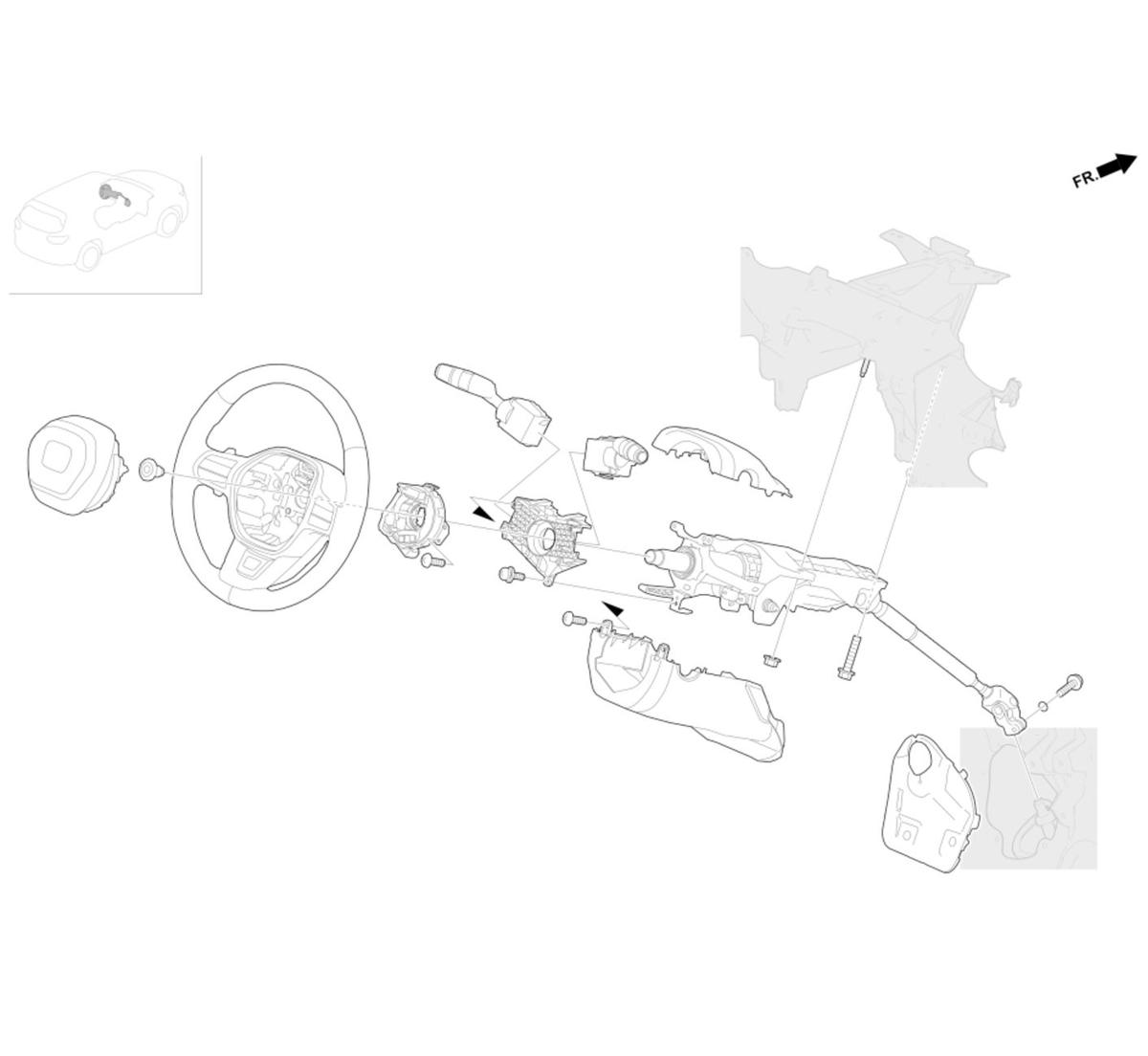 FR.