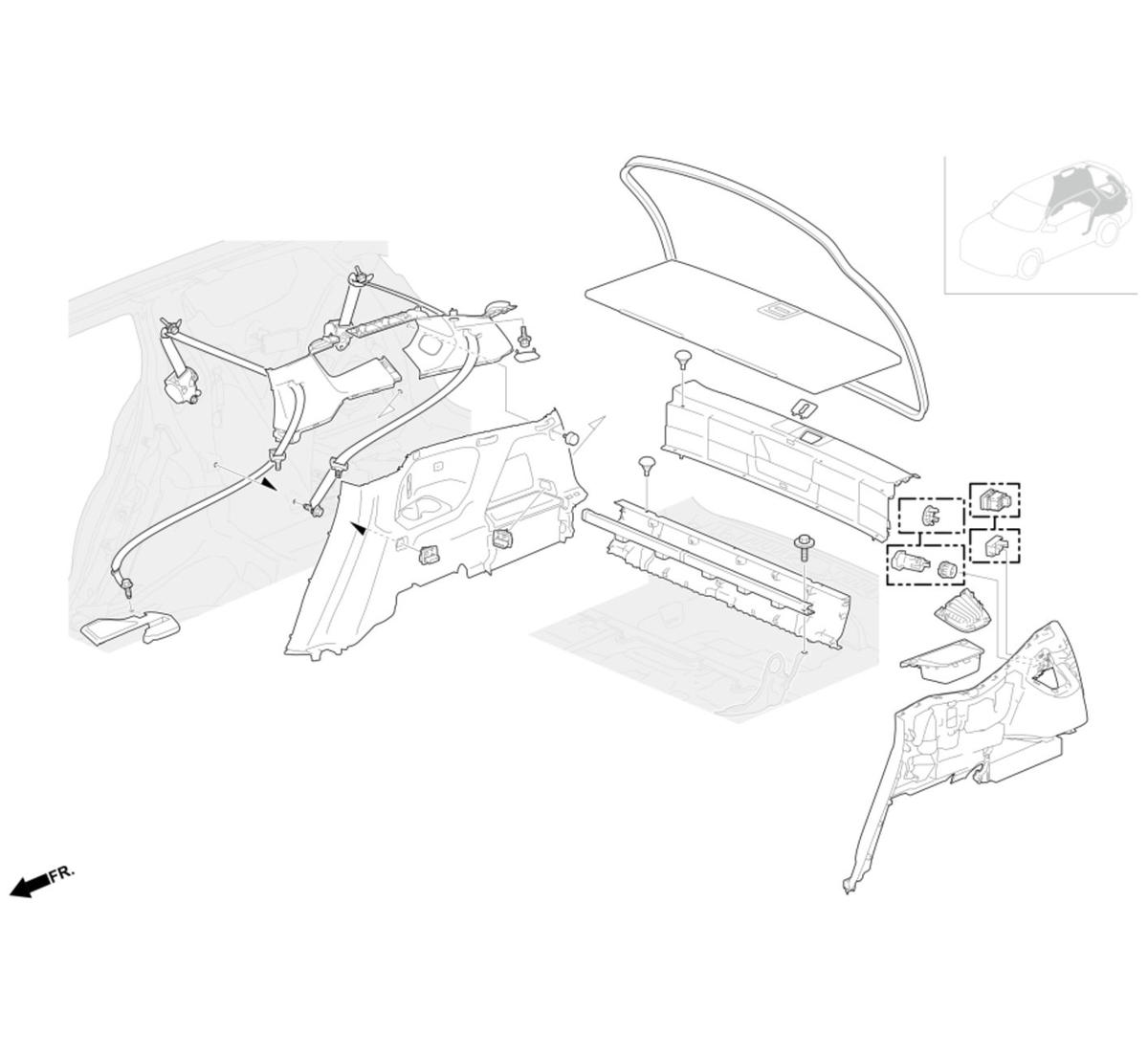 FR.