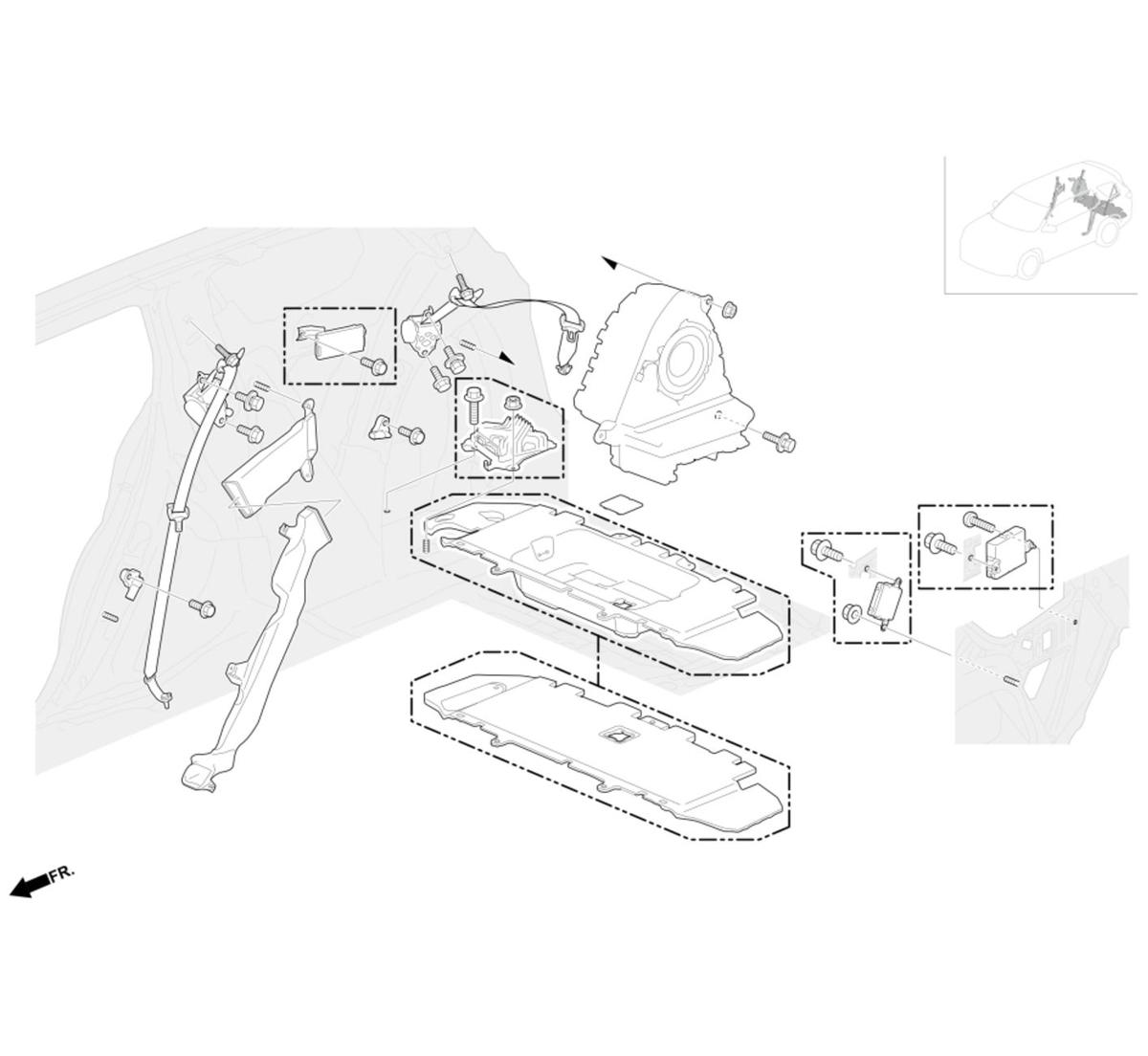 FR.