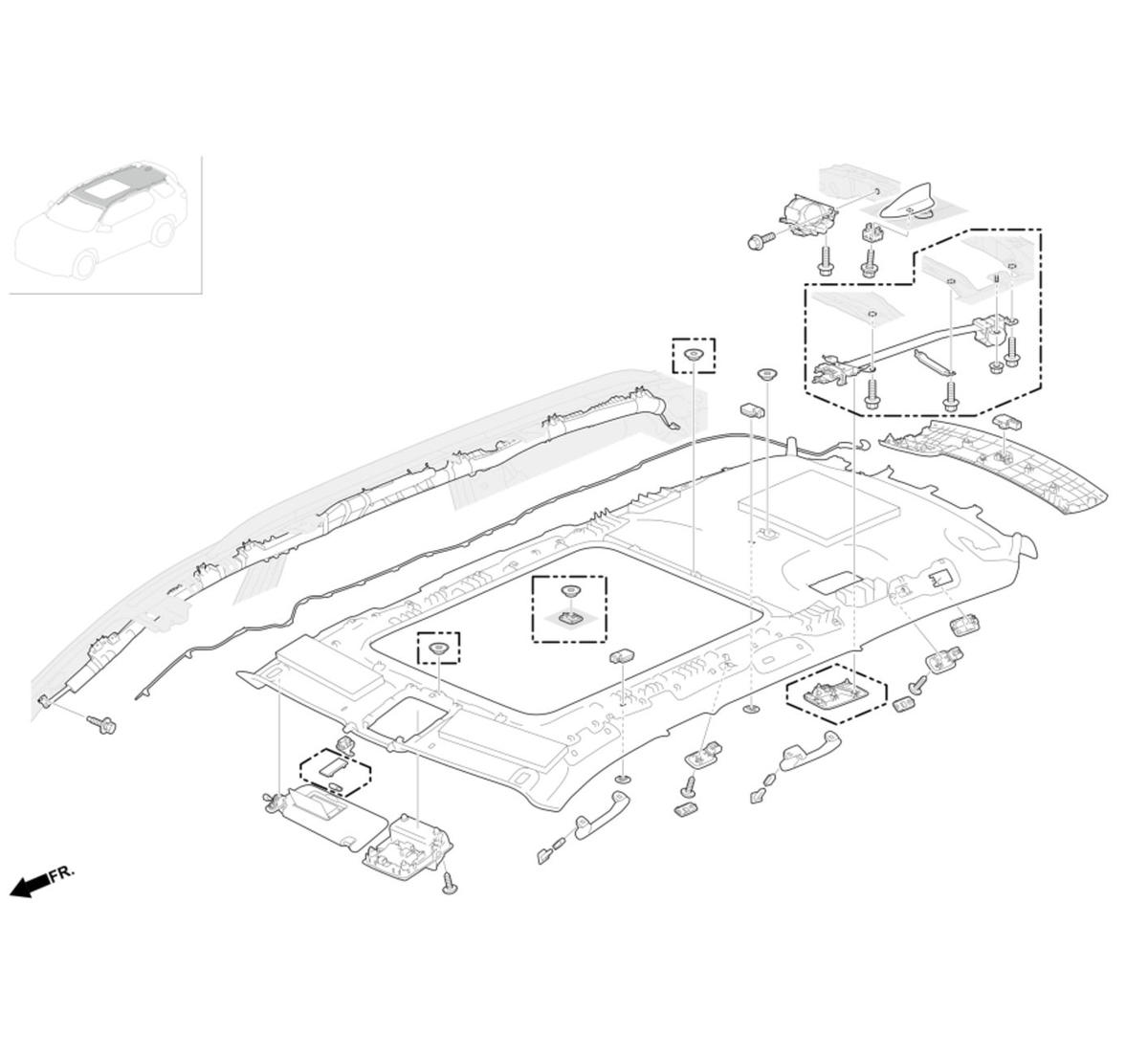 FR.