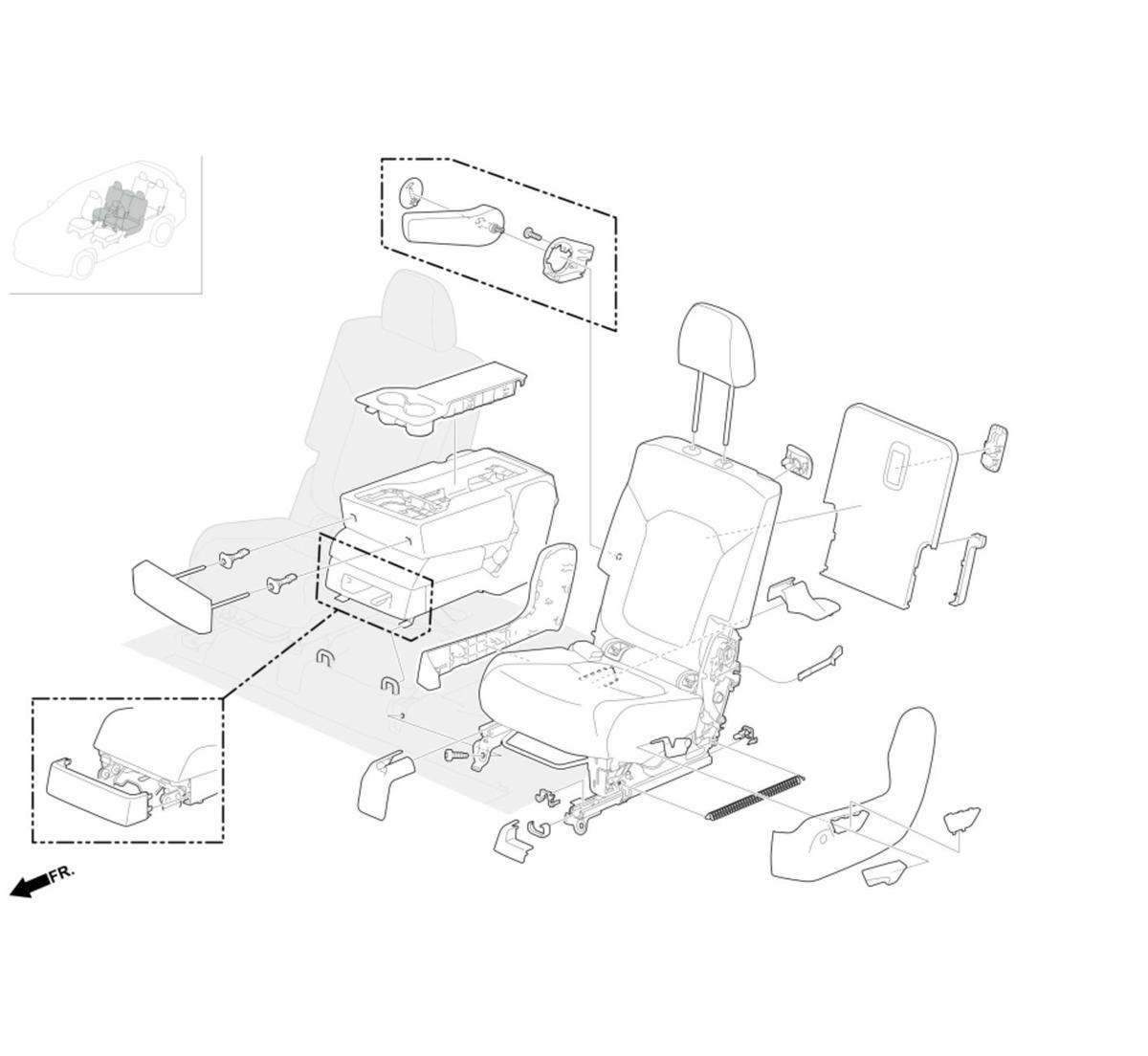 FR.