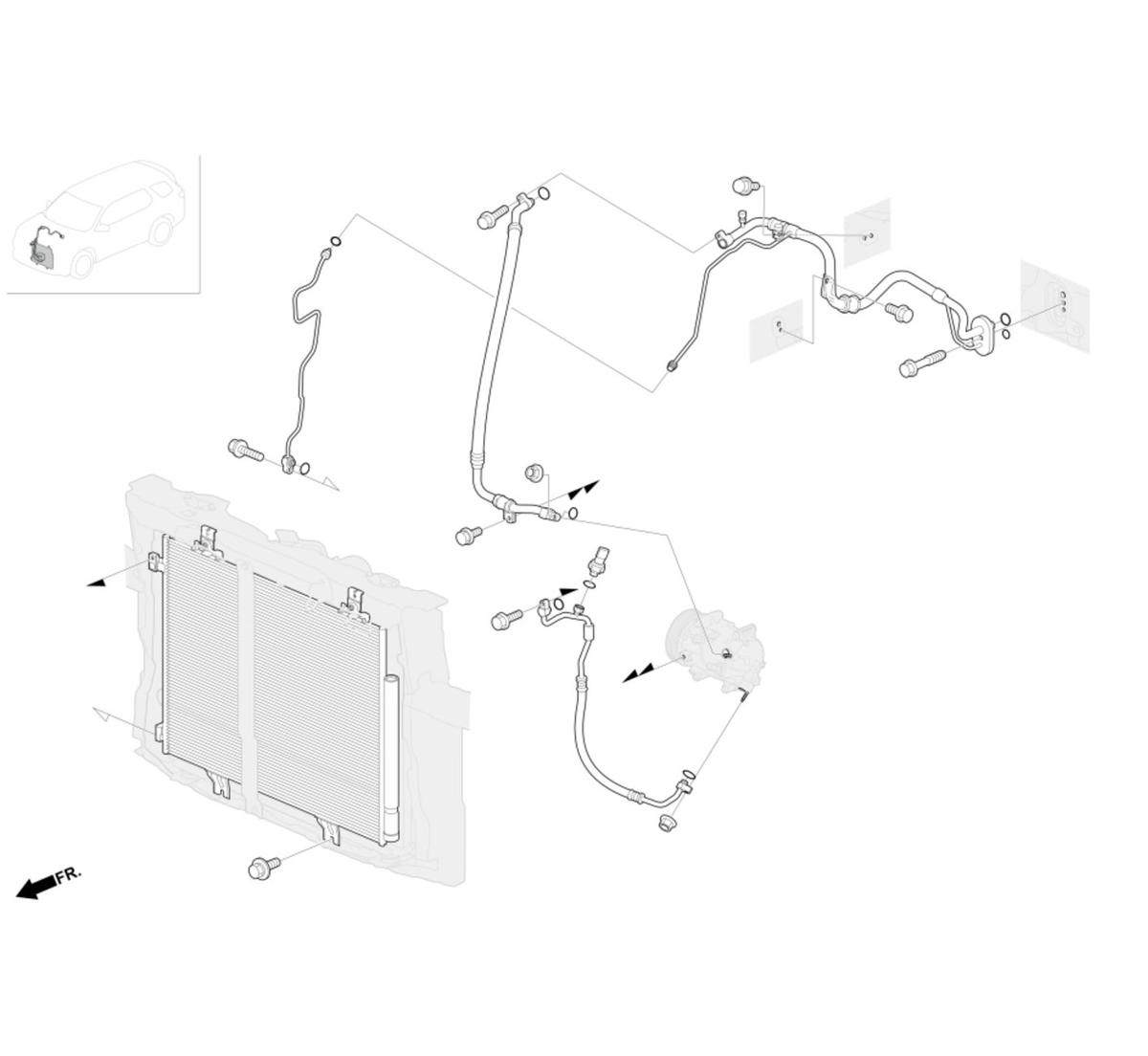 FR.