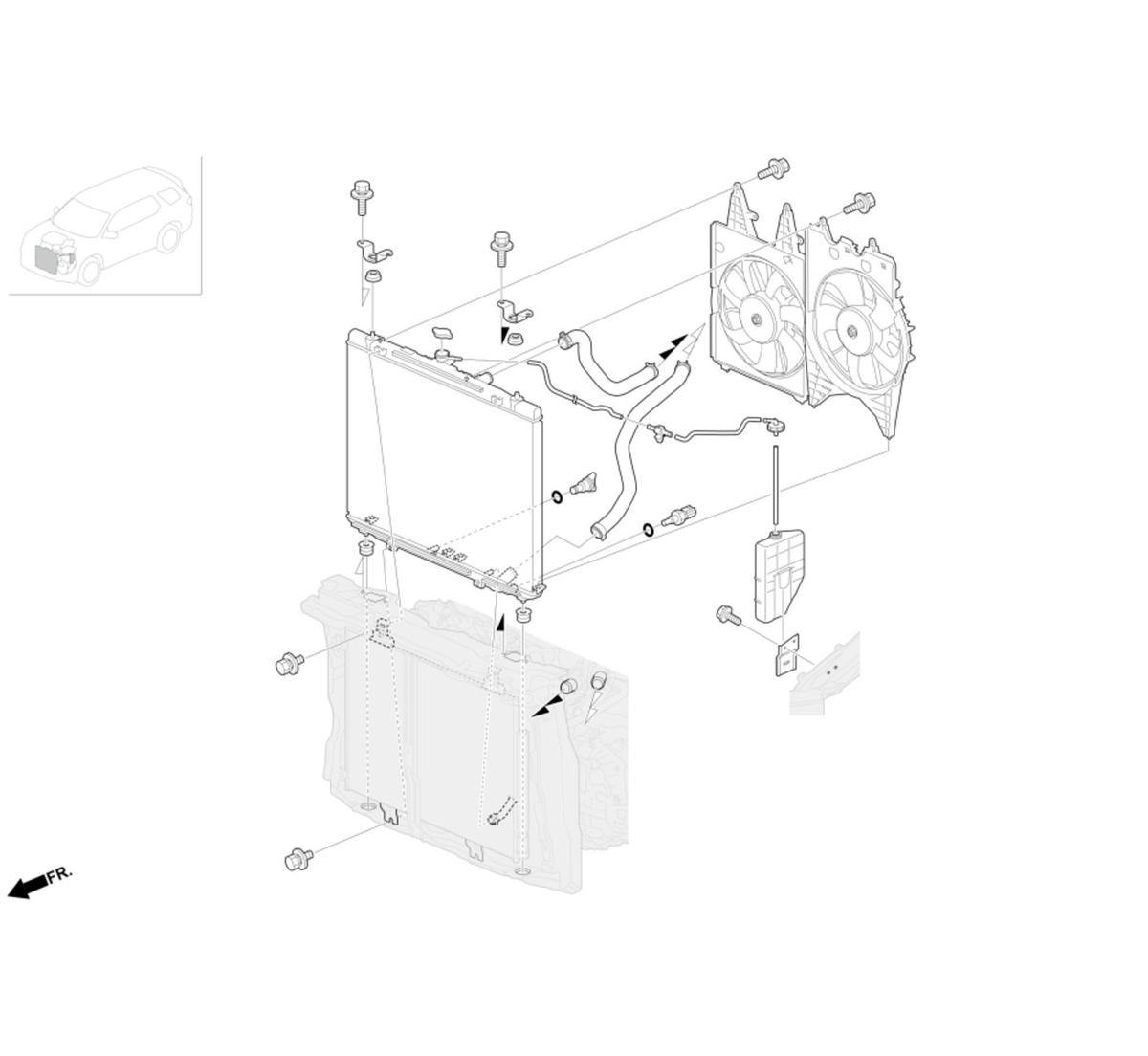 FR.