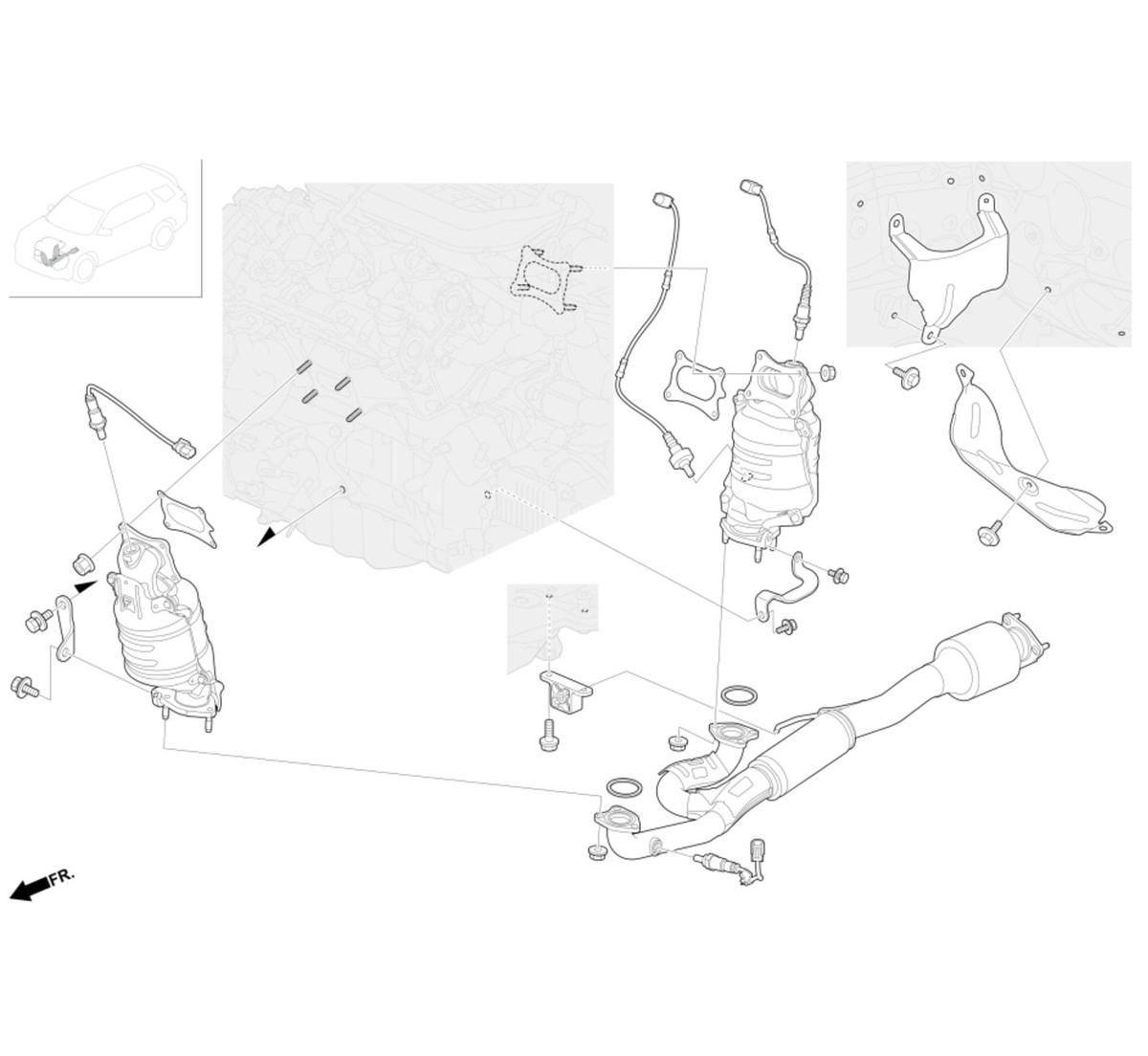 FR.