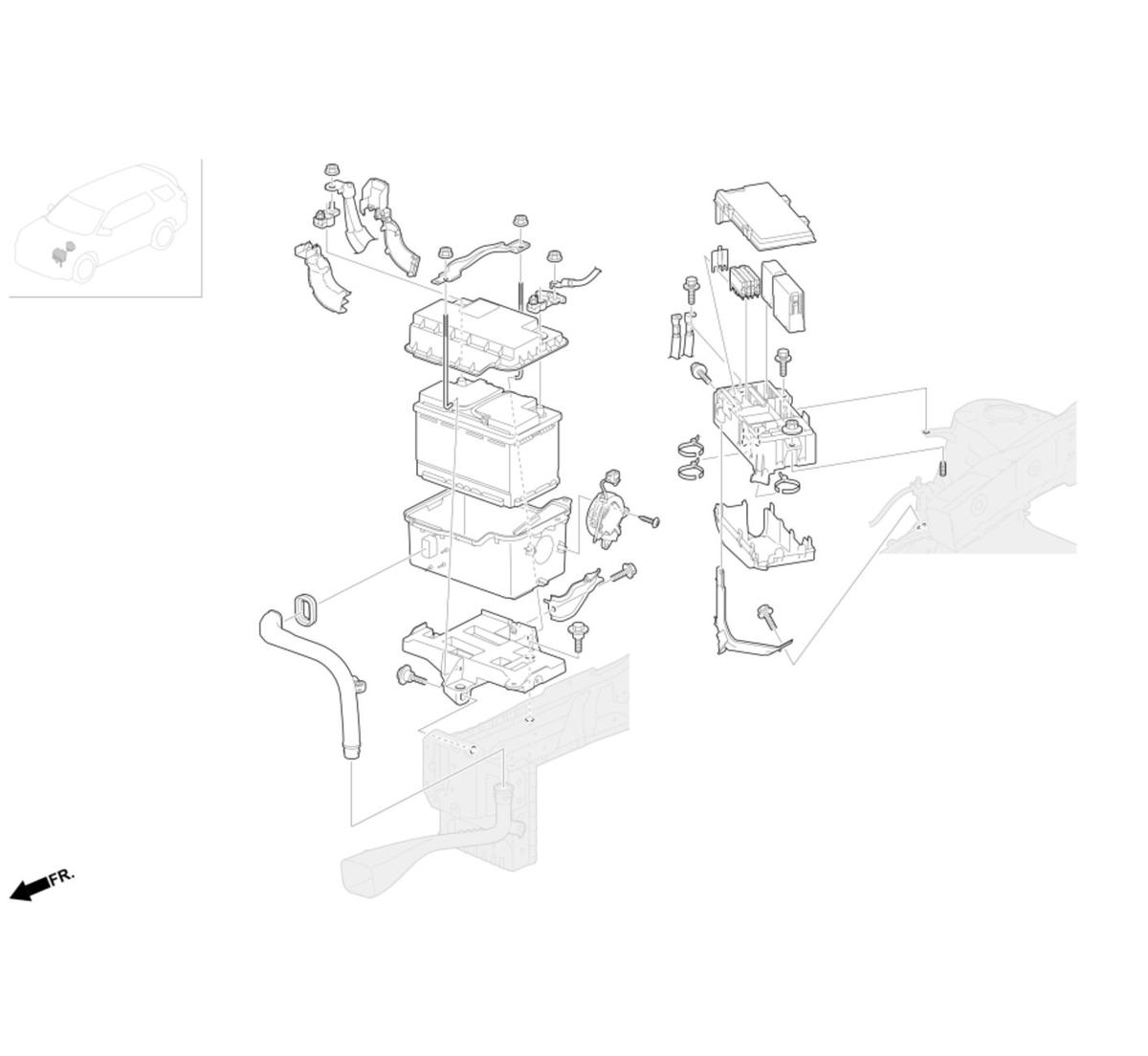 FR.