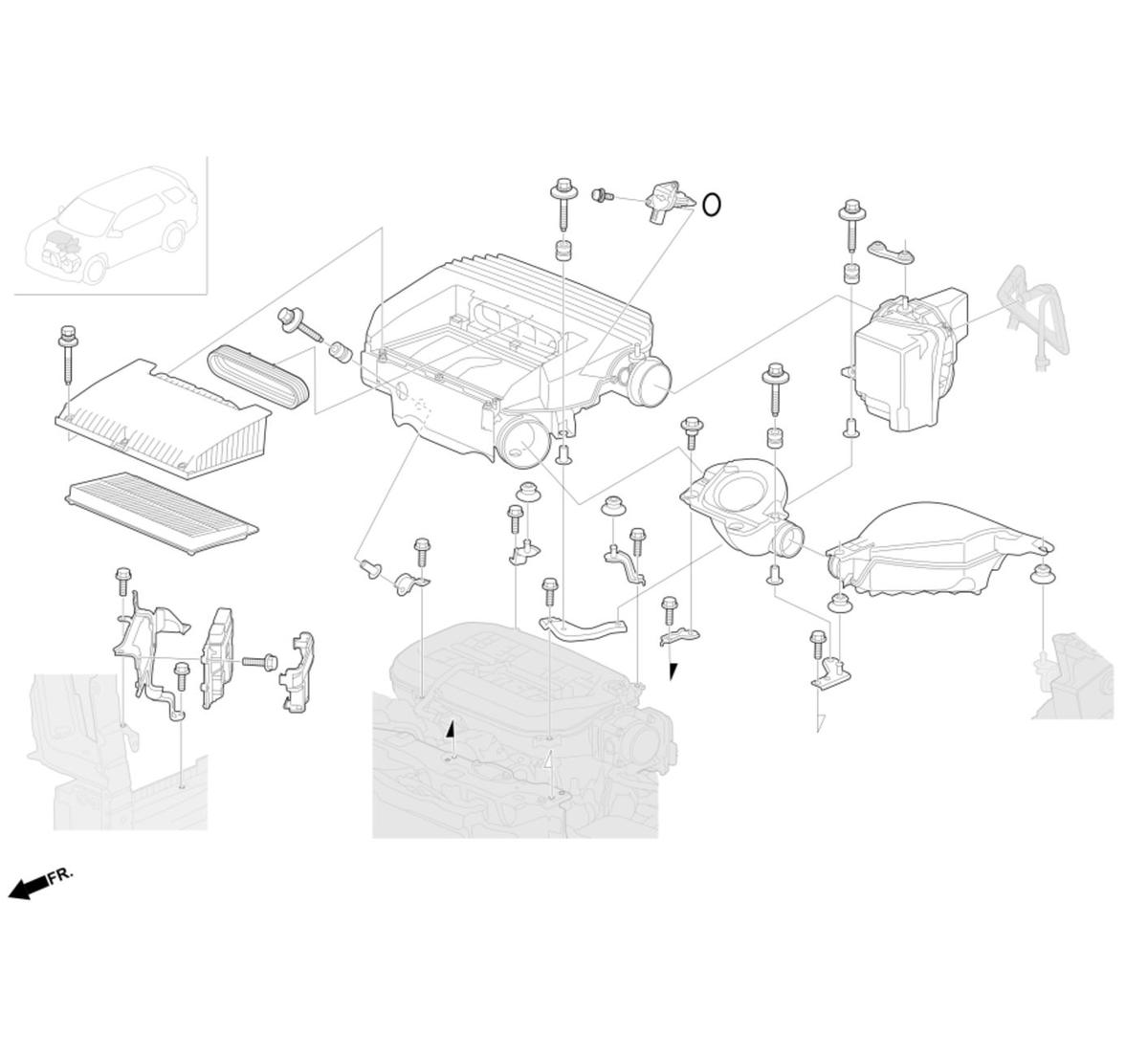 FR.