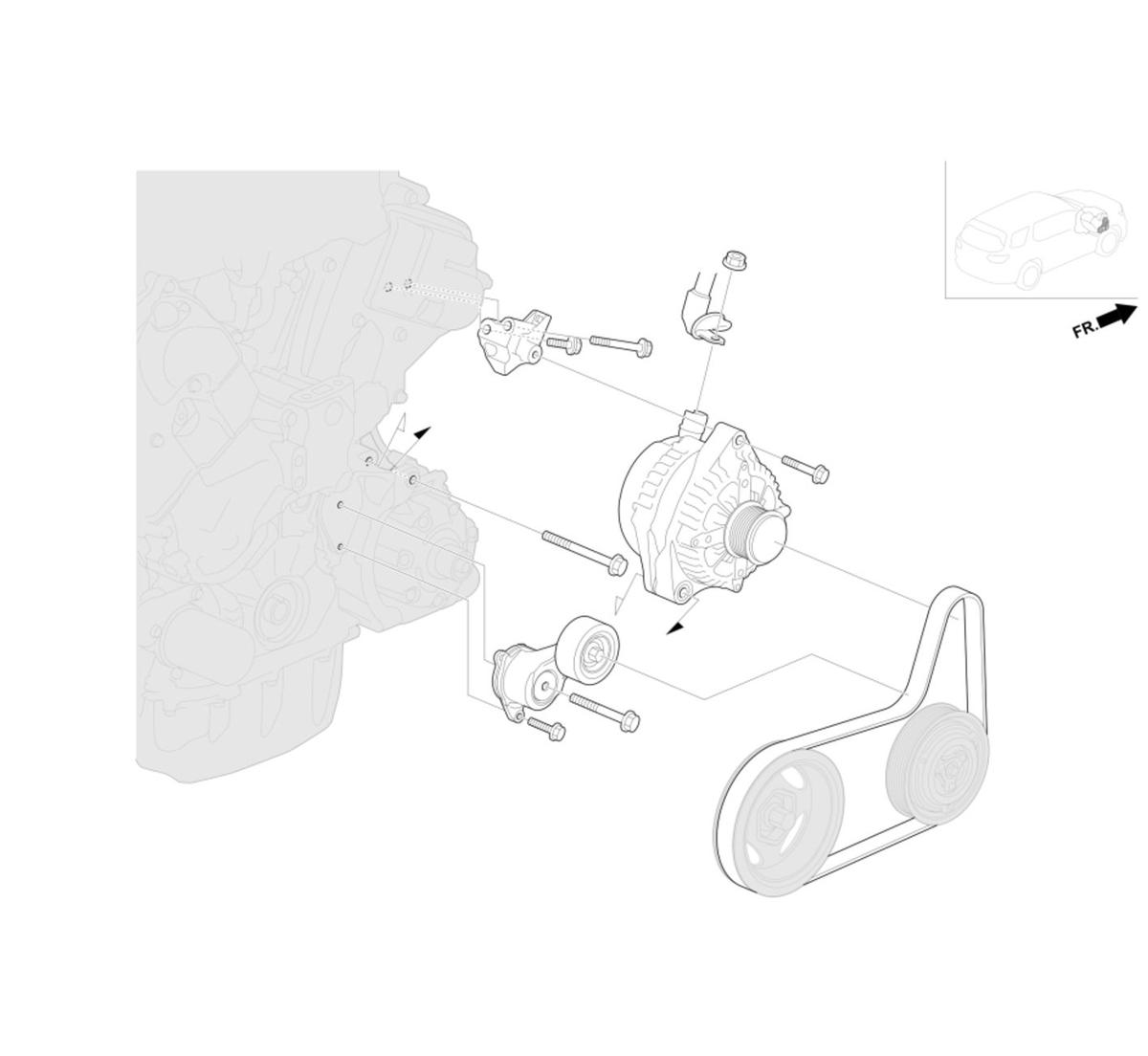 FR.