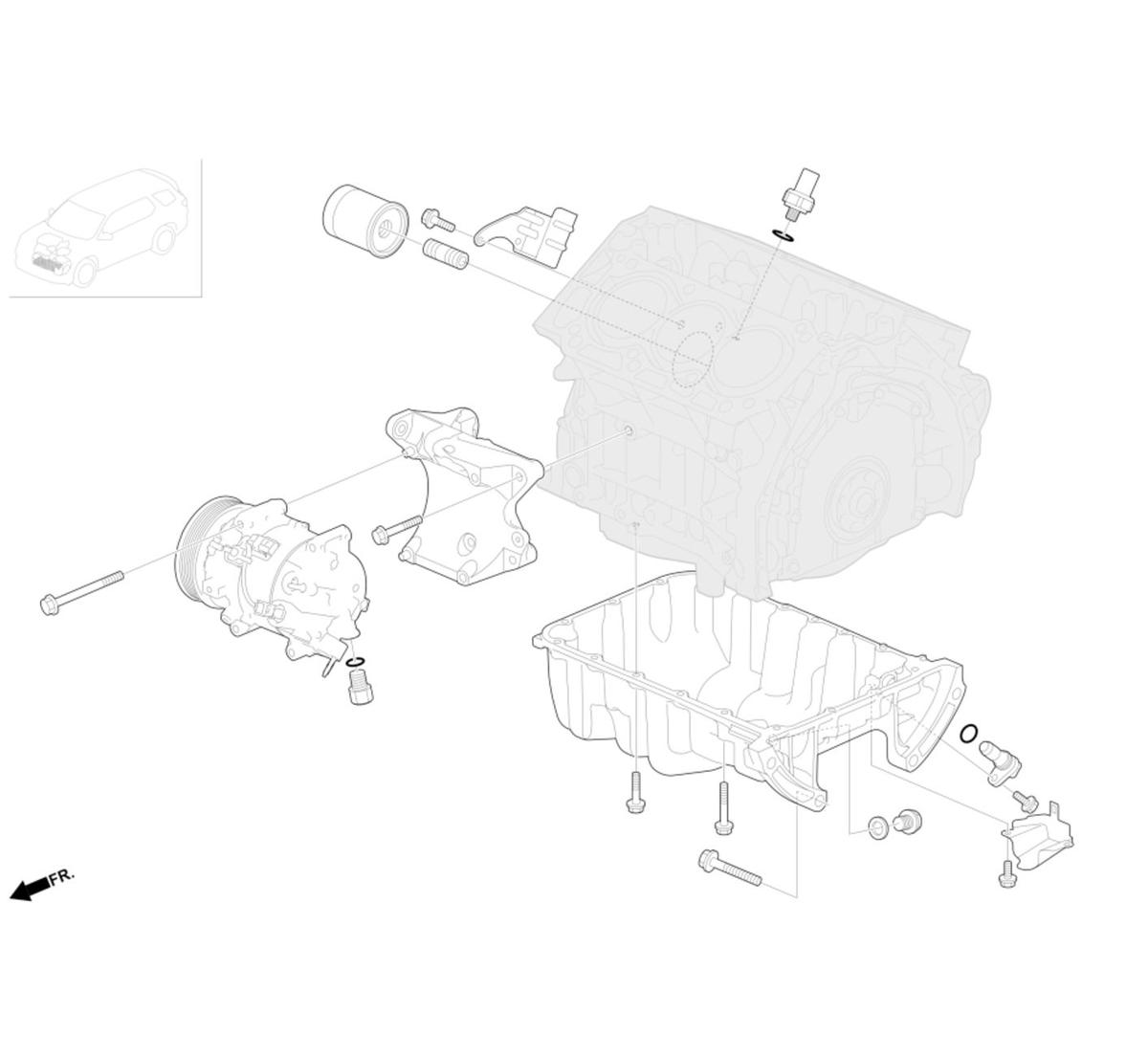 FR.