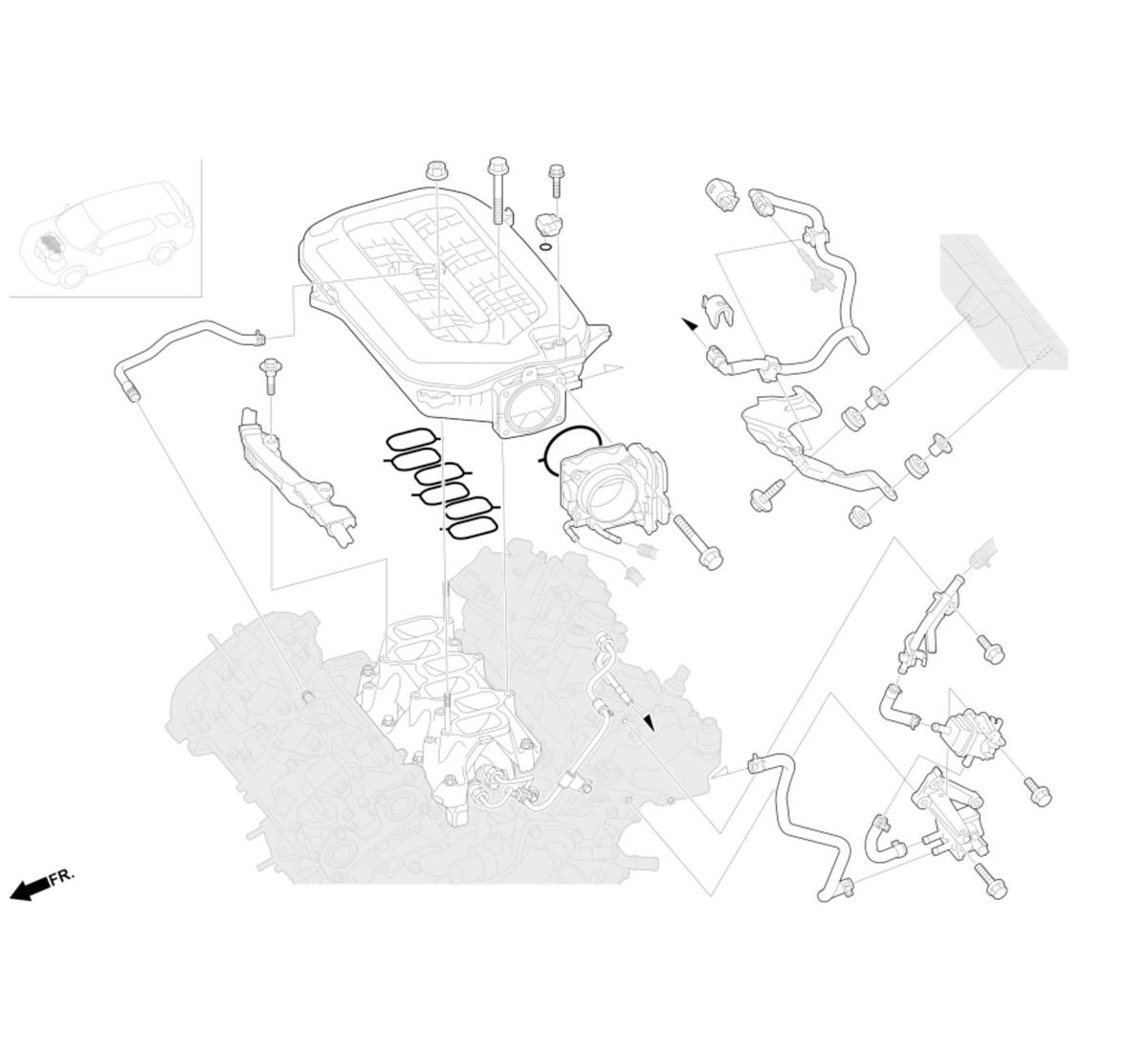 FR.