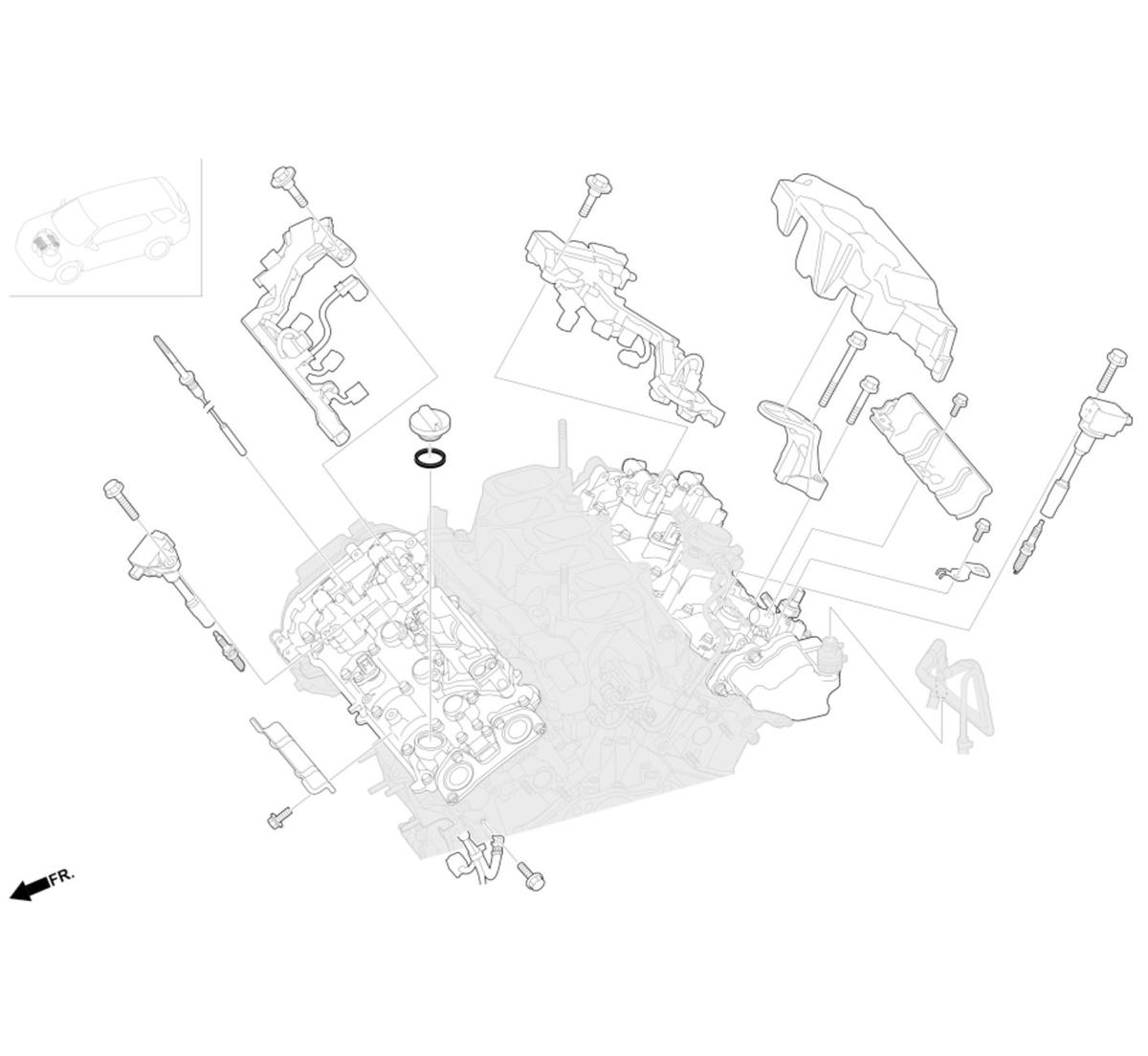 FR.