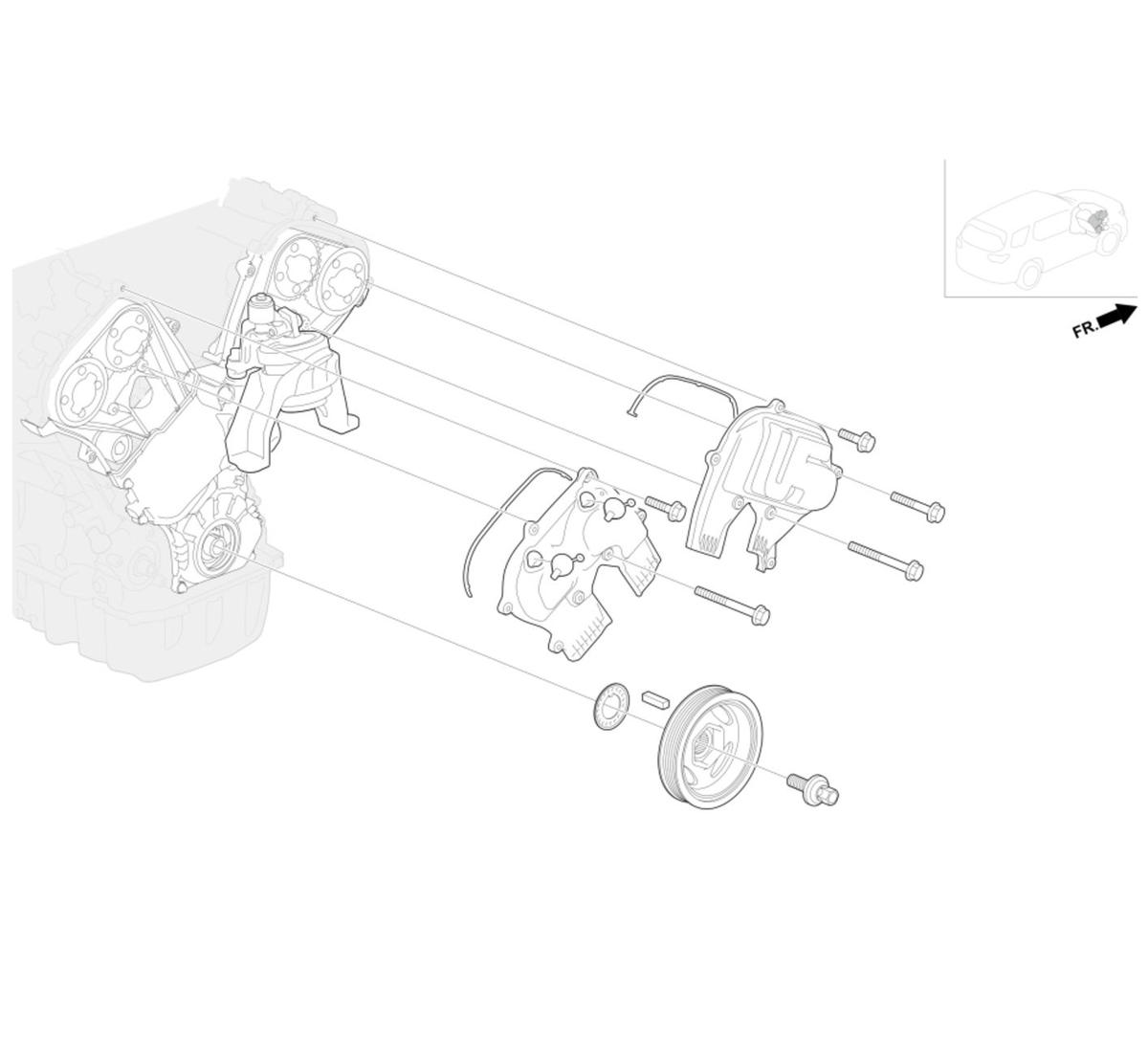 FR.