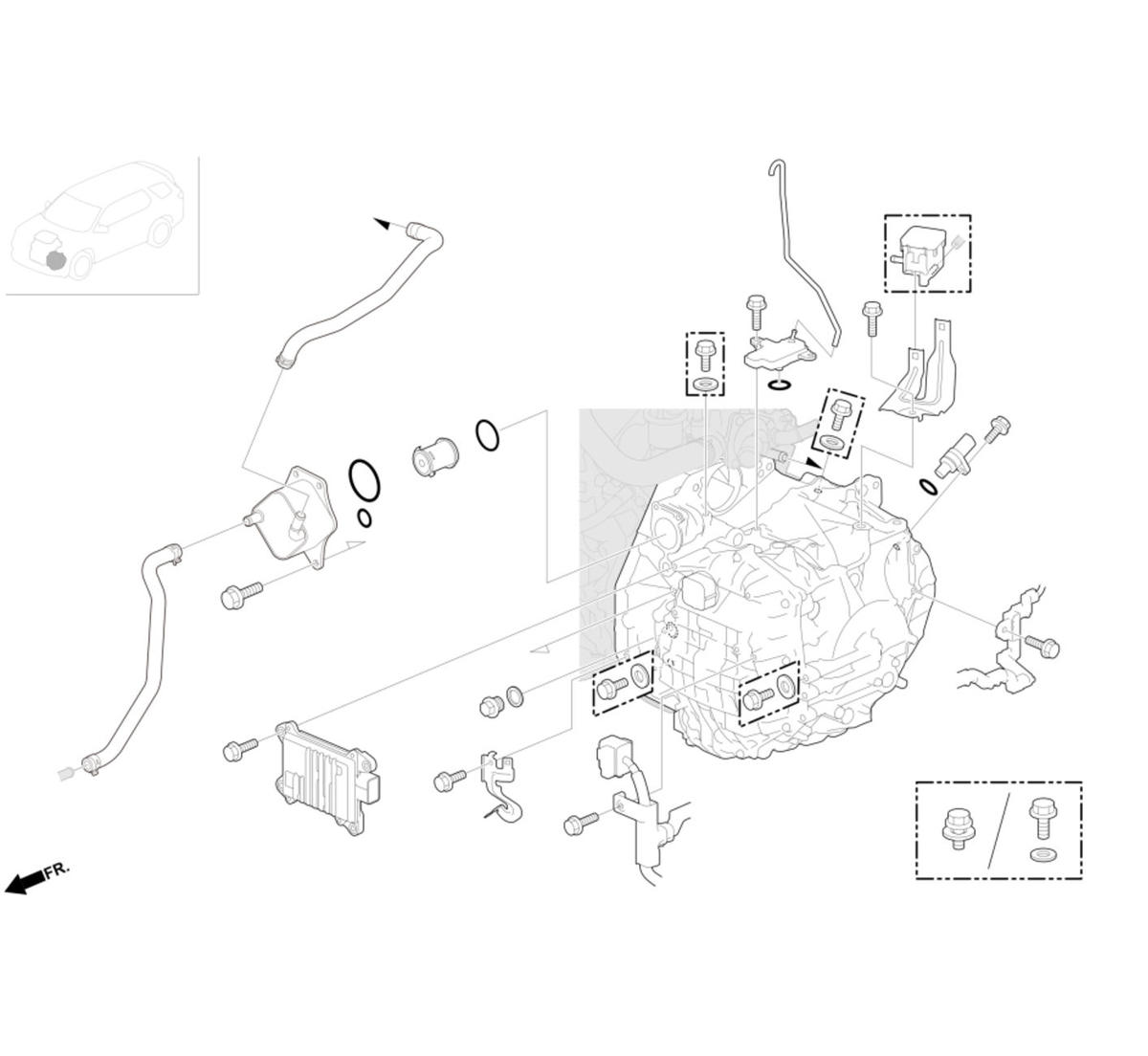 FR.