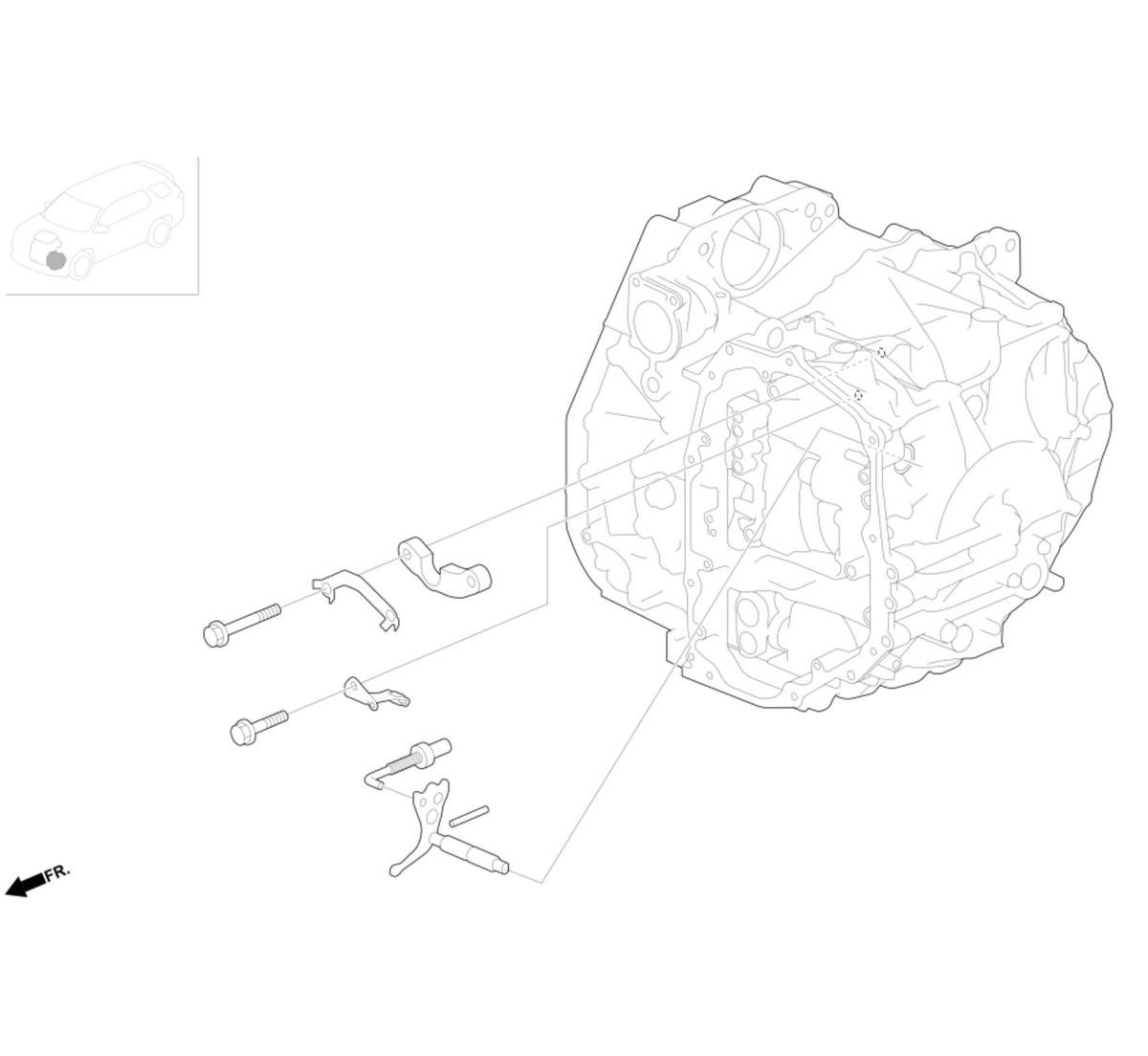 FR.