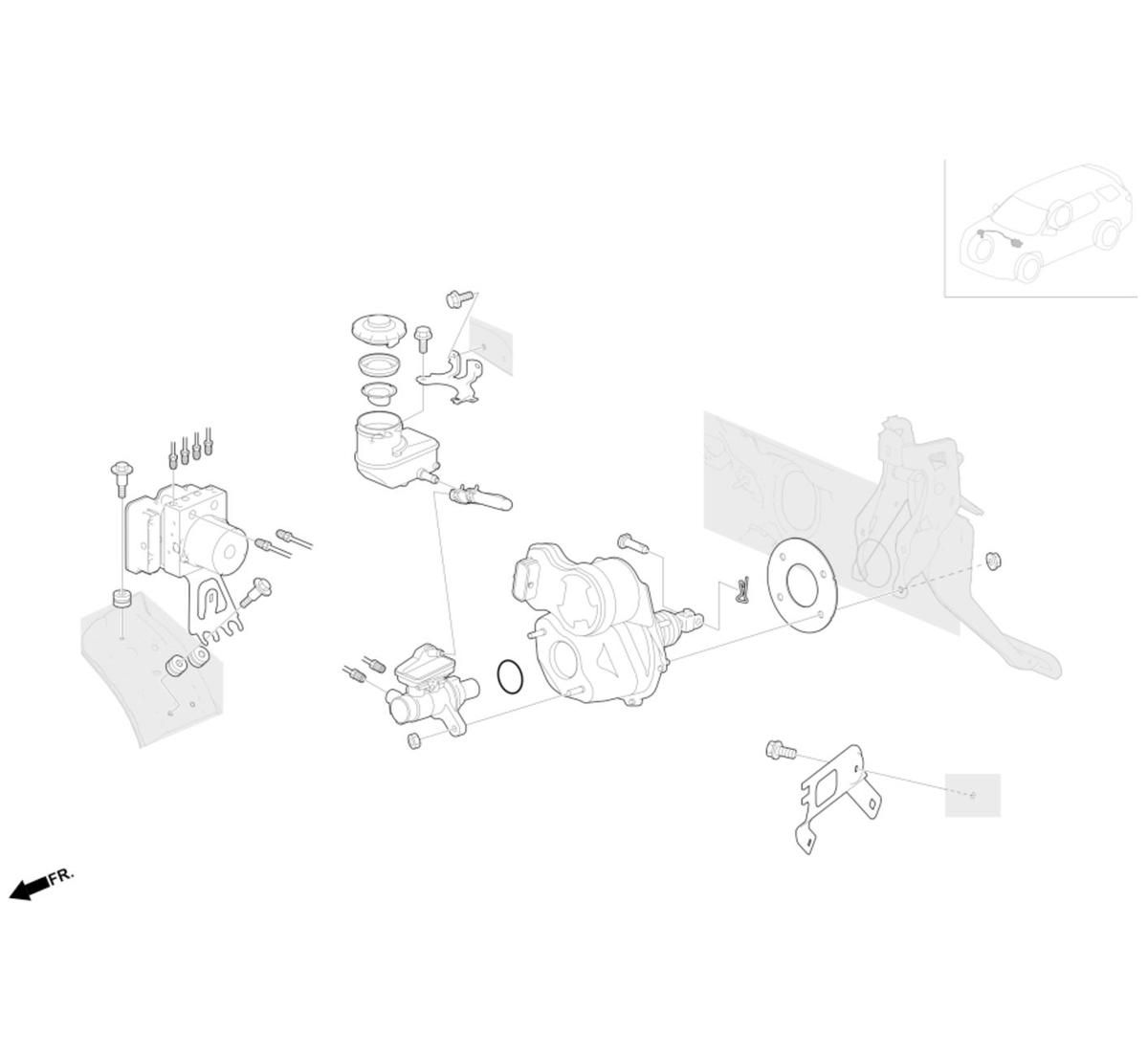 FR.