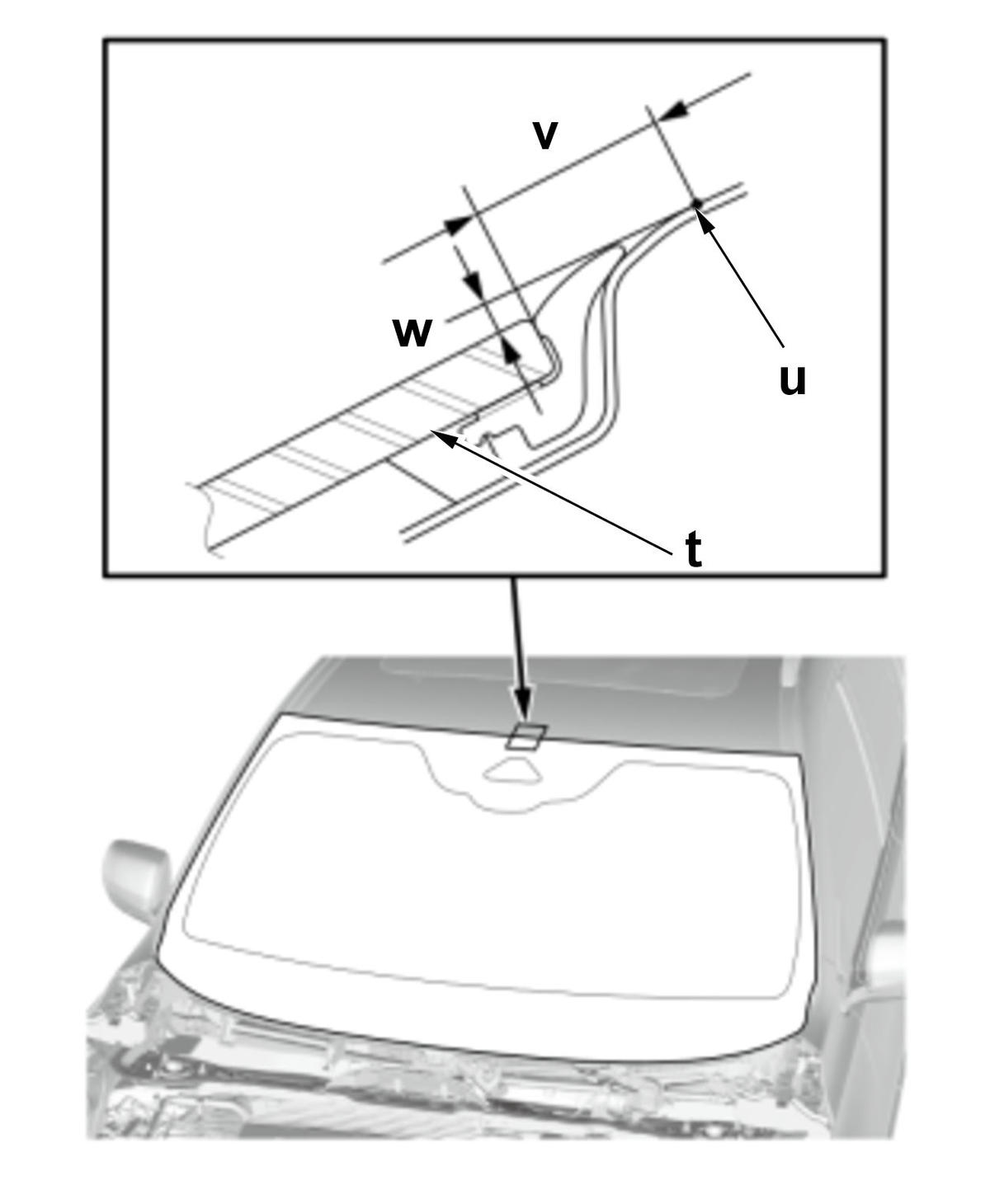 v
w
u
t