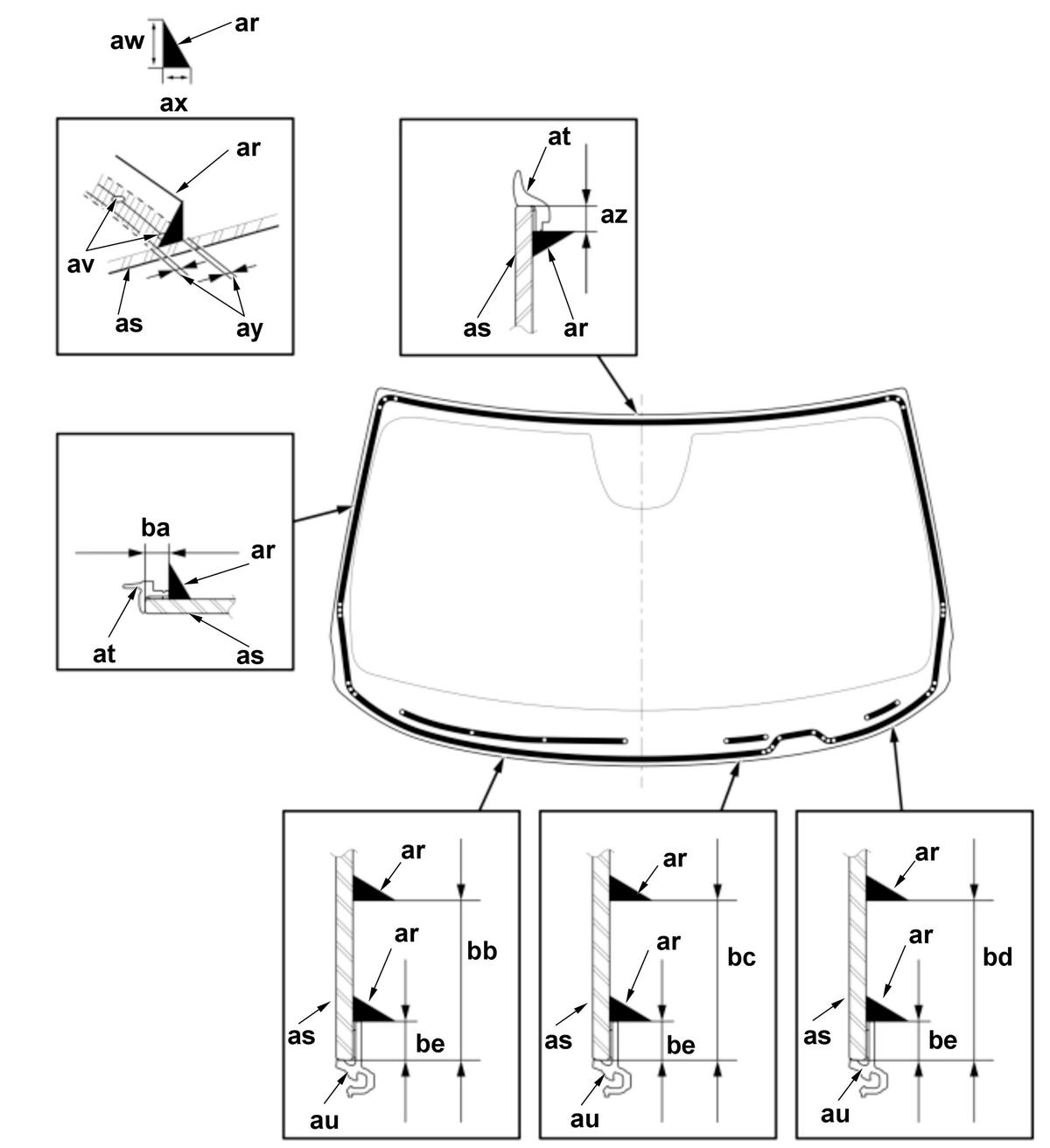 aw
ar
ax

ar
av
as
ay

at
az
as
ar

ba
ar
at
as

ar
ar
bb
as
be
au

ar
ar
bc
as
be
au

ar
ar
bd
as
be
au