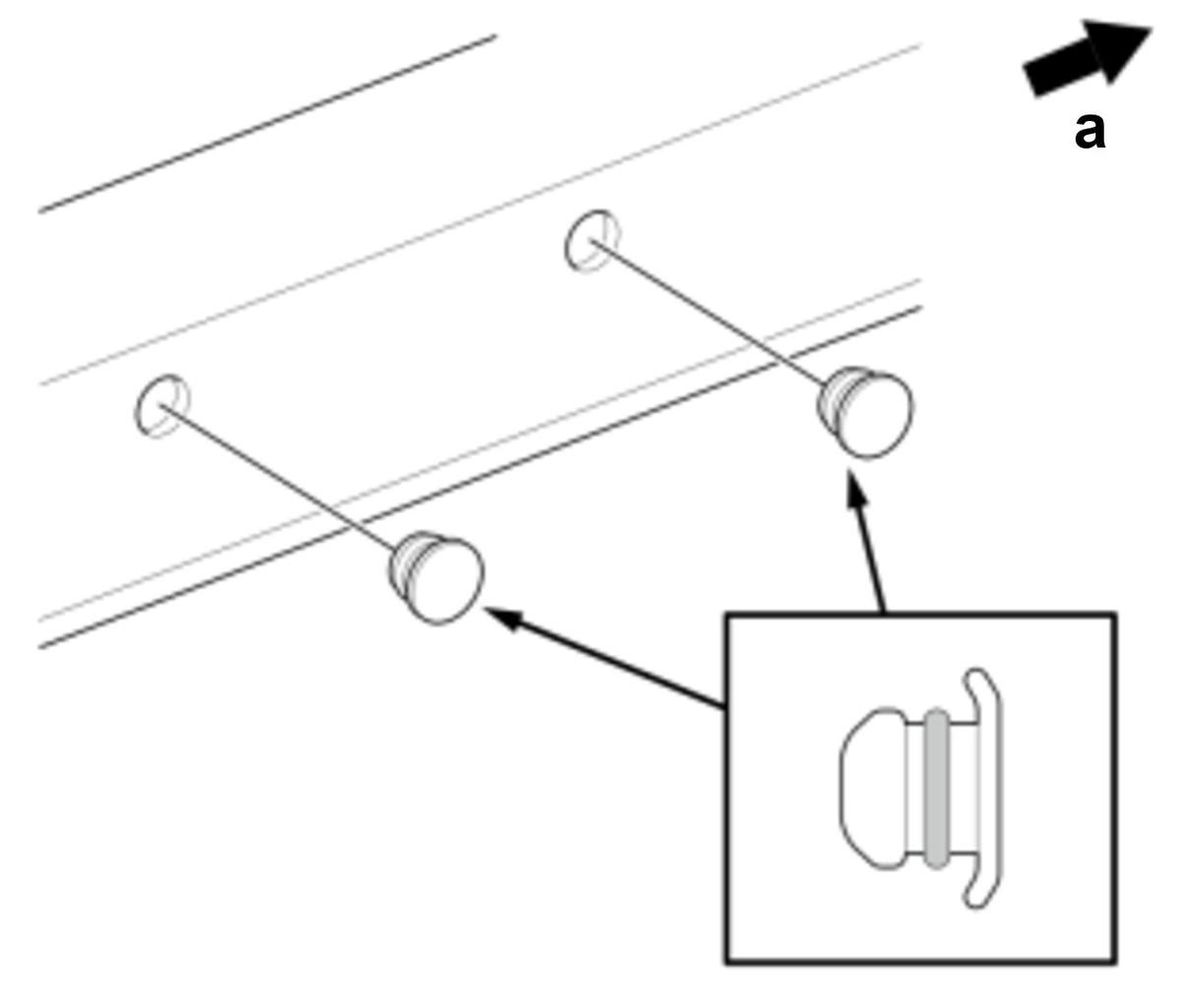 a