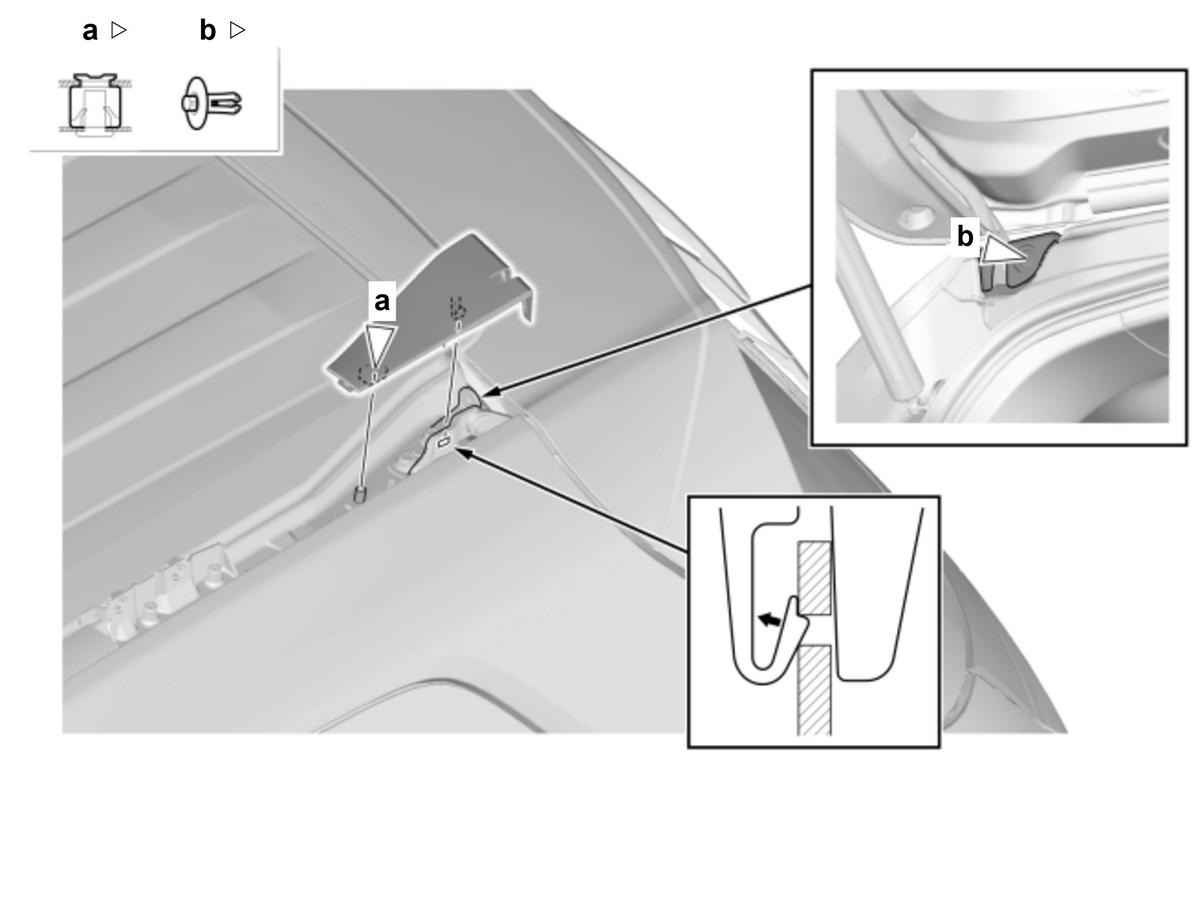 a ▷ b ▷

a

b