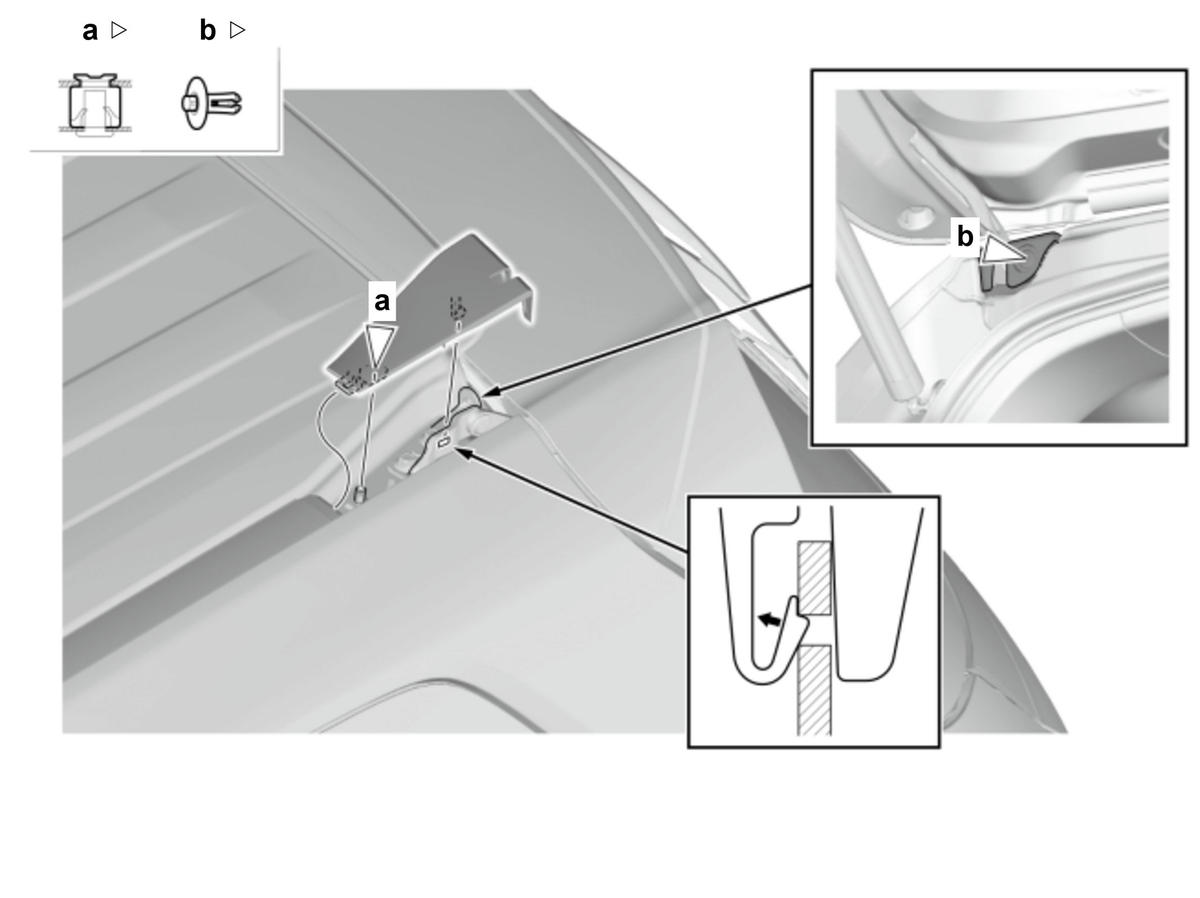 a ▷ b ▷

a

b