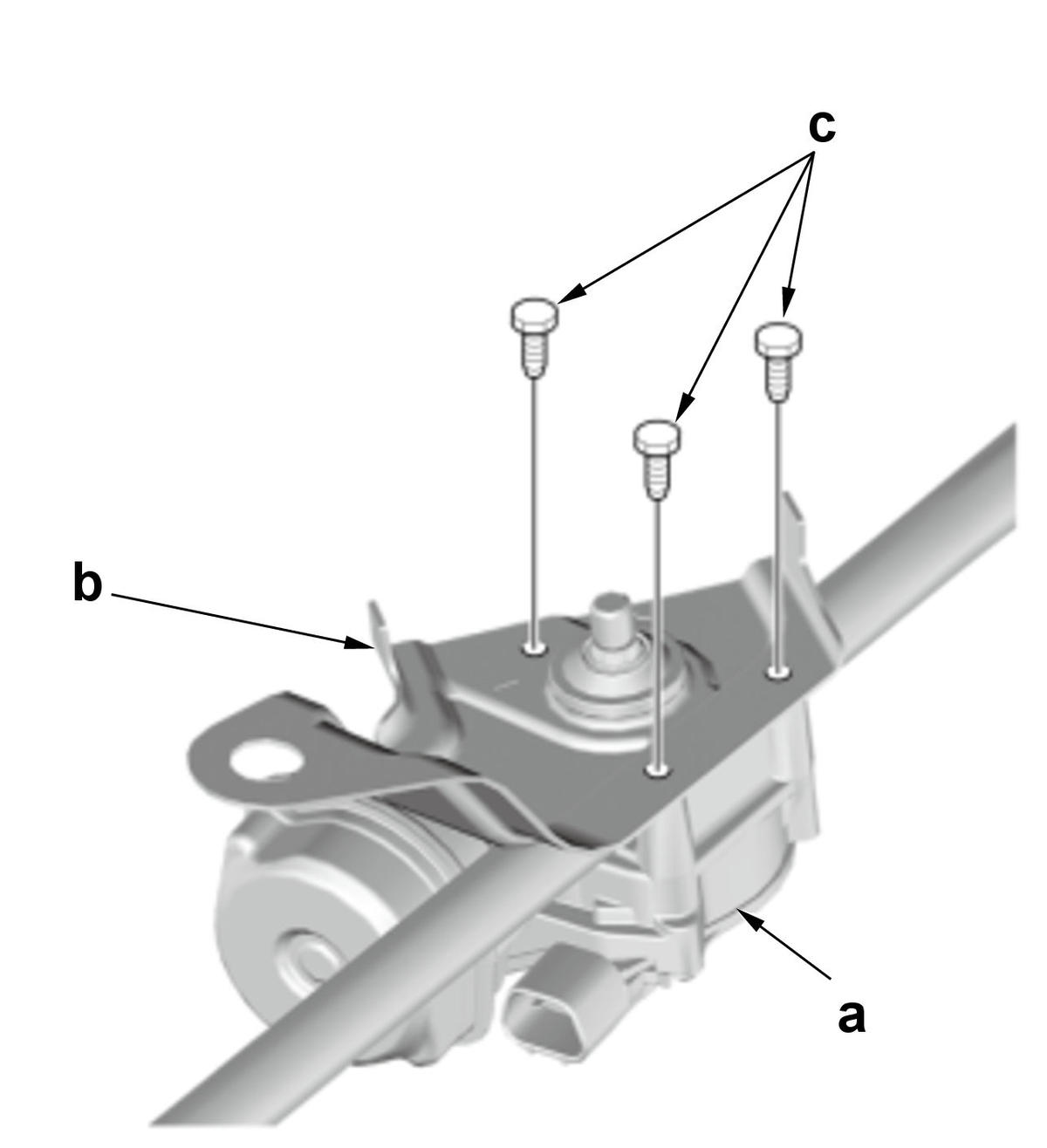 c
b
a