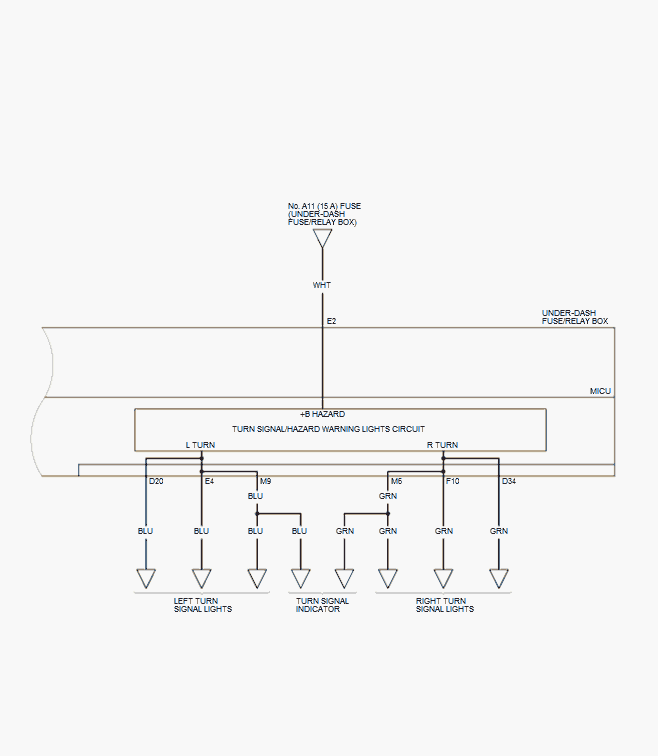 No. A11 (15 A) FUSE
(UNDER-DASH
FUSE/RELAY BOX)

WHT

E2

UNDER-DASH
FUSE/RELAY BOX

MICU

+B HAZARD

TURN SIGNAL/HAZARD WARNING LIGHTS CIRCUIT

L TURN

R TURN

D20
E4
M9
M6
F10
D34

BLU
GRN

BLU
BLU
BLU
BLU
GRN
GRN
GRN
GRN

LEFT TURN
SIGNAL LIGHTS

TURN SIGNAL
INDICATOR

RIGHT TURN
SIGNAL LIGHTS