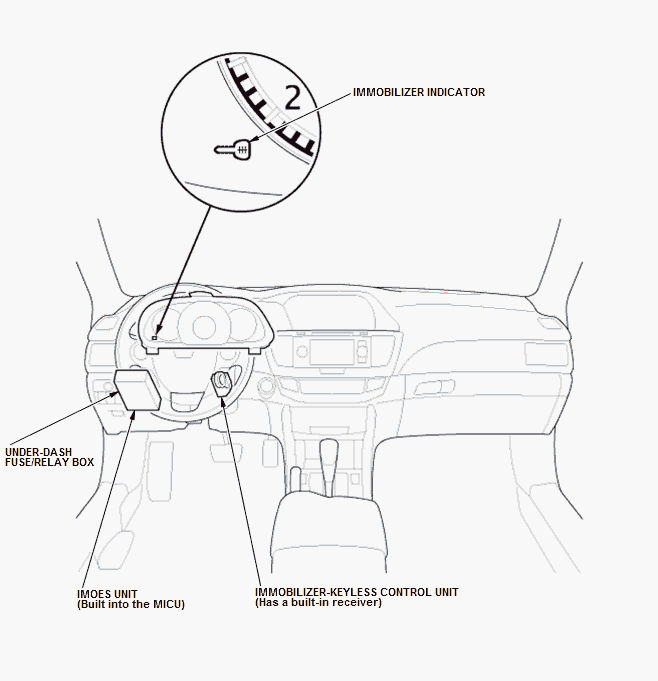 2

IMMOBILIZER INDICATOR

UNDER-DASH
FUSE/RELAY BOX

IMOES UNIT
(Built into the MICU)

IMMOBILIZER-KEYLESS CONTROL UNIT
(Has a built-in receiver)