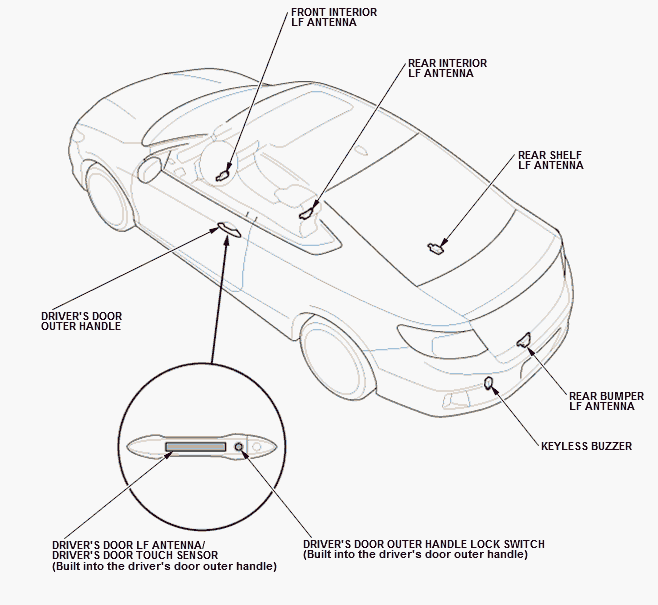 FRONT INTERIOR
LF ANTENNA

REAR INTERIOR
LF ANTENNA

REAR SHELF
LF ANTENNA

DRIVER'S DOOR
OUTER HANDLE

REAR BUMPER
LF ANTENNA

KEYLESS BUZZER

DRIVER'S DOOR LF ANTENNA/
DRIVER'S DOOR TOUCH SENSOR
(Built into the driver's door outer handle)

DRIVER'S DOOR OUTER HANDLE LOCK SWITCH
(Built into the driver's door outer handle)