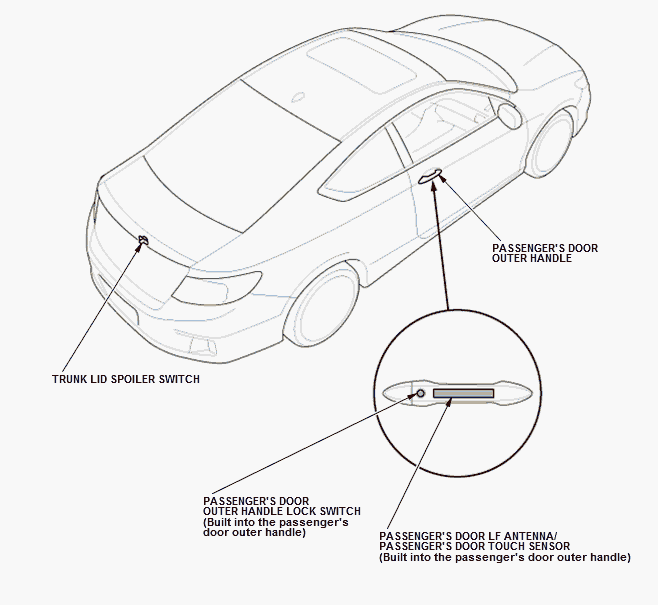 PASSENGER'S DOOR OUTER HANDLE

TRUNK LID SPOILER SWITCH

PASSENGER'S DOOR OUTER HANDLE LOCK SWITCH (Built into the passenger's door outer handle)

PASSENGER'S DOOR LF ANTENNA/ PASSENGER'S DOOR TOUCH SENSOR (Built into the passenger's door outer handle)