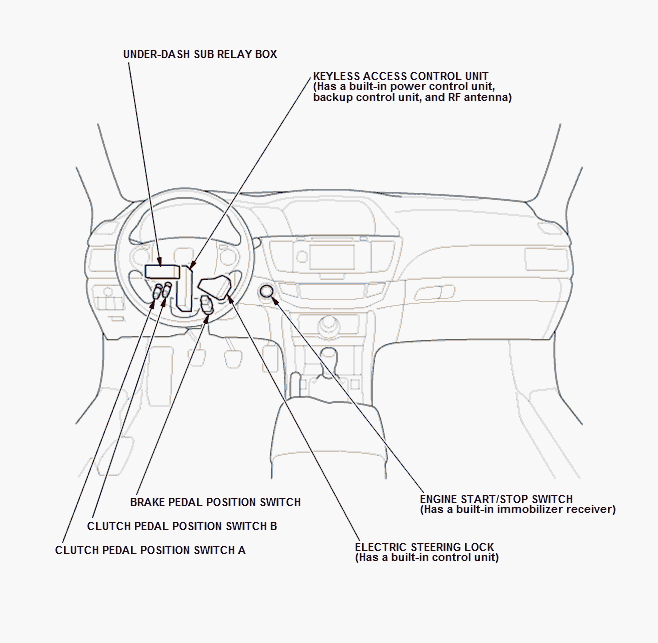 UNDER-DASH SUB RELAY BOX

KEYLESS ACCESS CONTROL UNIT
(Has a built-in power control unit, backup control unit, and RF antenna)

BRAKE PEDAL POSITION SWITCH

CLUTCH PEDAL POSITION SWITCH B

CLUTCH PEDAL POSITION SWITCH A

ENGINE START/STOP SWITCH
(Has a built-in immobilizer receiver)

ELECTRIC STEERING LOCK
(Has a built-in control unit)