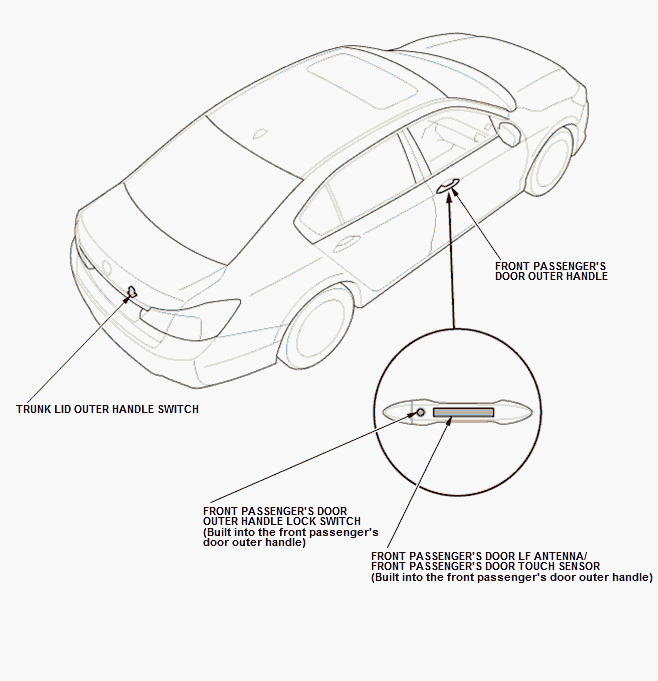 FRONT PASSENGER'S DOOR OUTER HANDLE

TRUNK LID OUTER HANDLE SWITCH

FRONT PASSENGER'S DOOR OUTER HANDLE LOCK SWITCH (Built into the front passenger's door outer handle)

FRONT PASSENGER'S DOOR LF ANTENNA/ FRONT PASSENGER'S DOOR TOUCH SENSOR (Built into the front passenger's door outer handle)