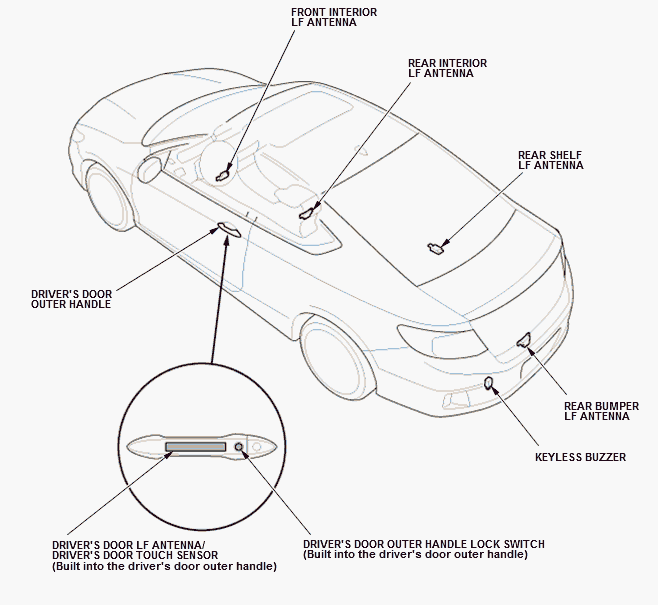 FRONT INTERIOR
LF ANTENNA

REAR INTERIOR
LF ANTENNA

REAR SHELF
LF ANTENNA

DRIVER'S DOOR
OUTER HANDLE

REAR BUMPER
LF ANTENNA

KEYLESS BUZZER

DRIVER'S DOOR LF ANTENNA/
DRIVER'S DOOR TOUCH SENSOR
(Built into the driver's door outer handle)

DRIVER'S DOOR OUTER HANDLE LOCK SWITCH
(Built into the driver's door outer handle)